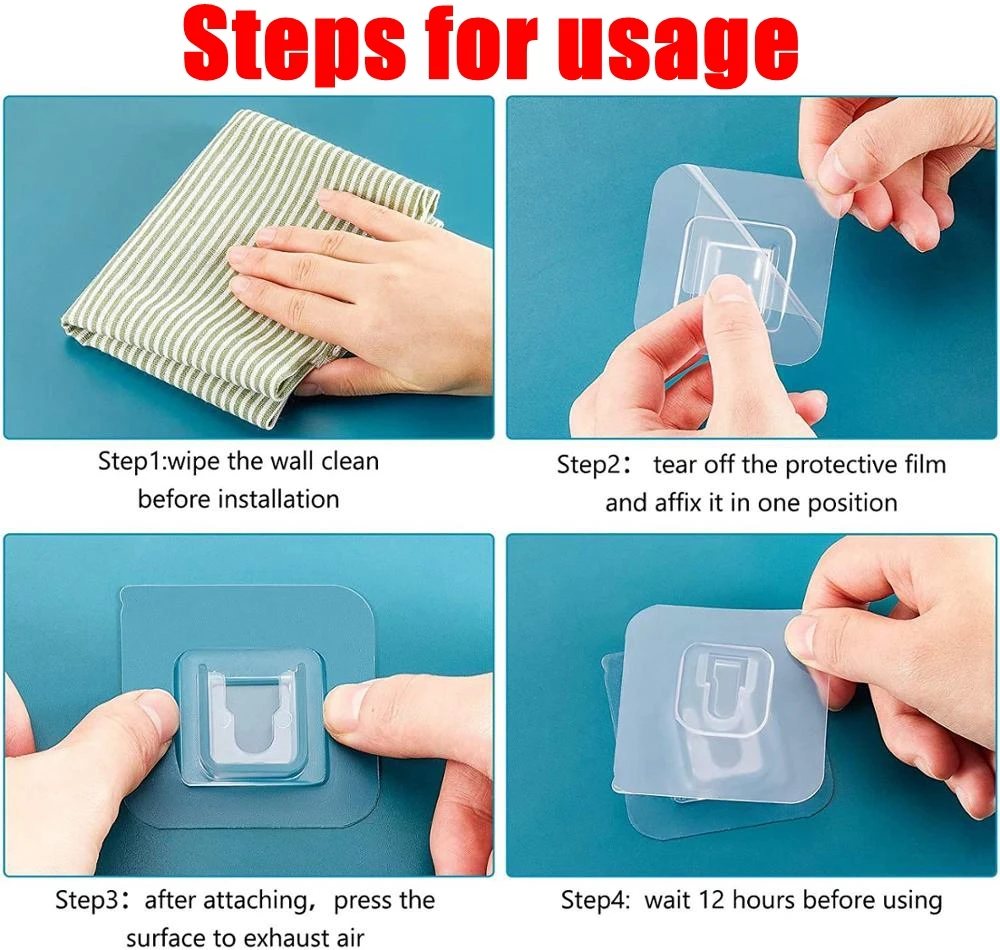 Steps for usage

Step1:wipe the wall clean before installation

Step2： tear off the protective film and affix it in one position

Step3：after attaching，press the surface to exhaust air

Step4: wait 12 hours before using