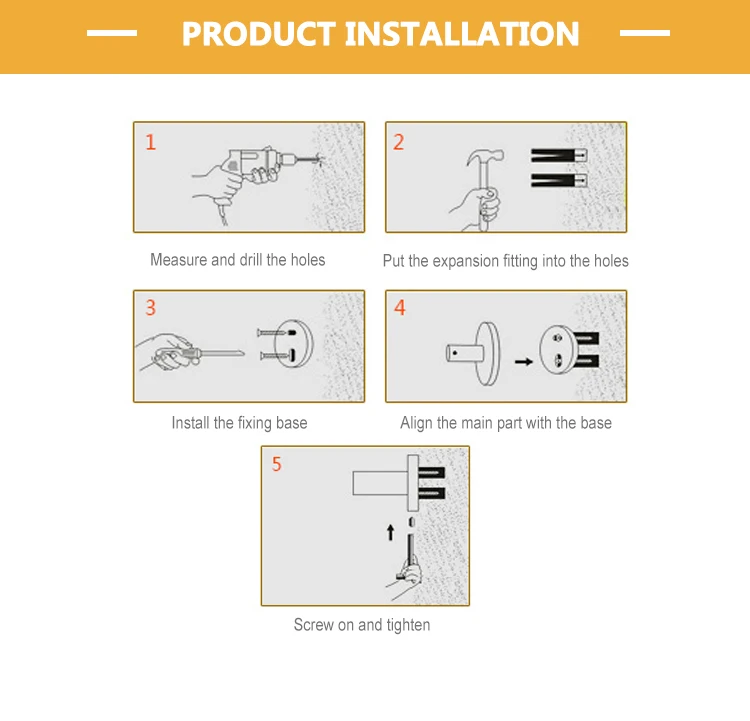 PRODUCT INSTALLATION

1

Measure and drill the holes

2

Put the expansion fitting into the holes

3

Install the fixing base

4

Align the main part with the base

5

Screw on and tighten