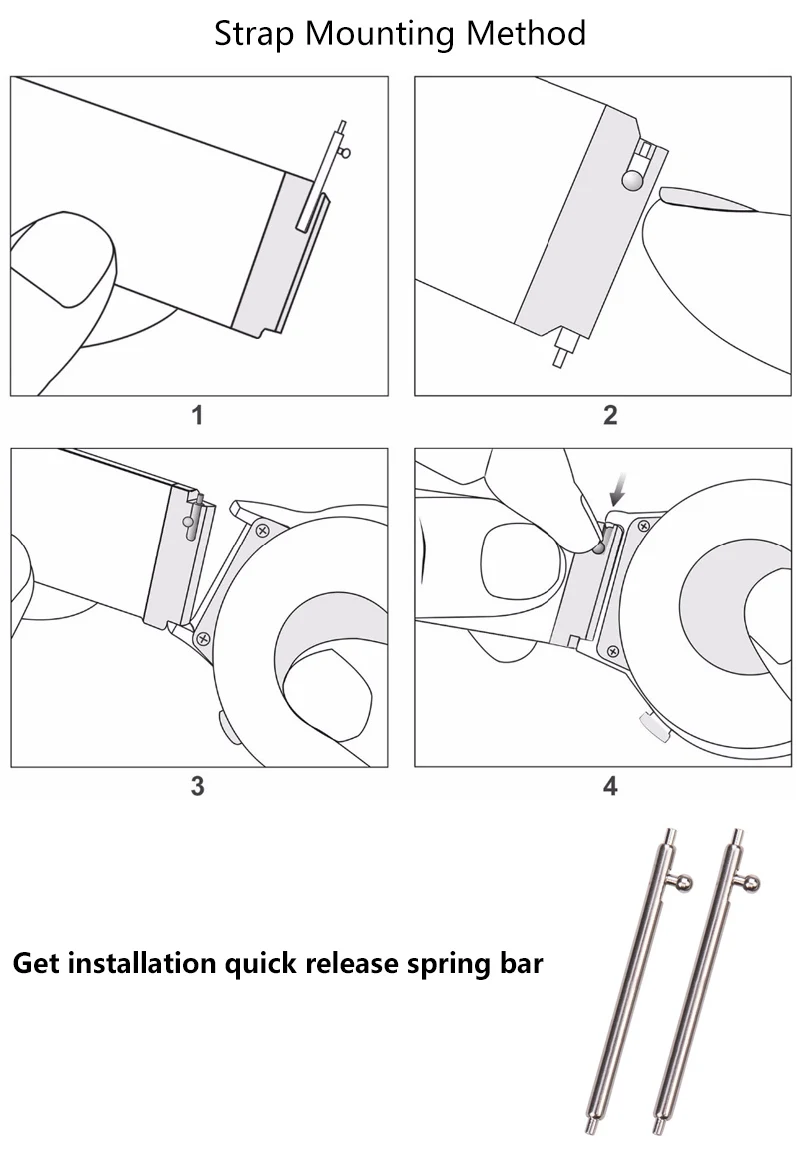 Strap Mounting Method

1

2

3

4

Get installation quick release spring bar