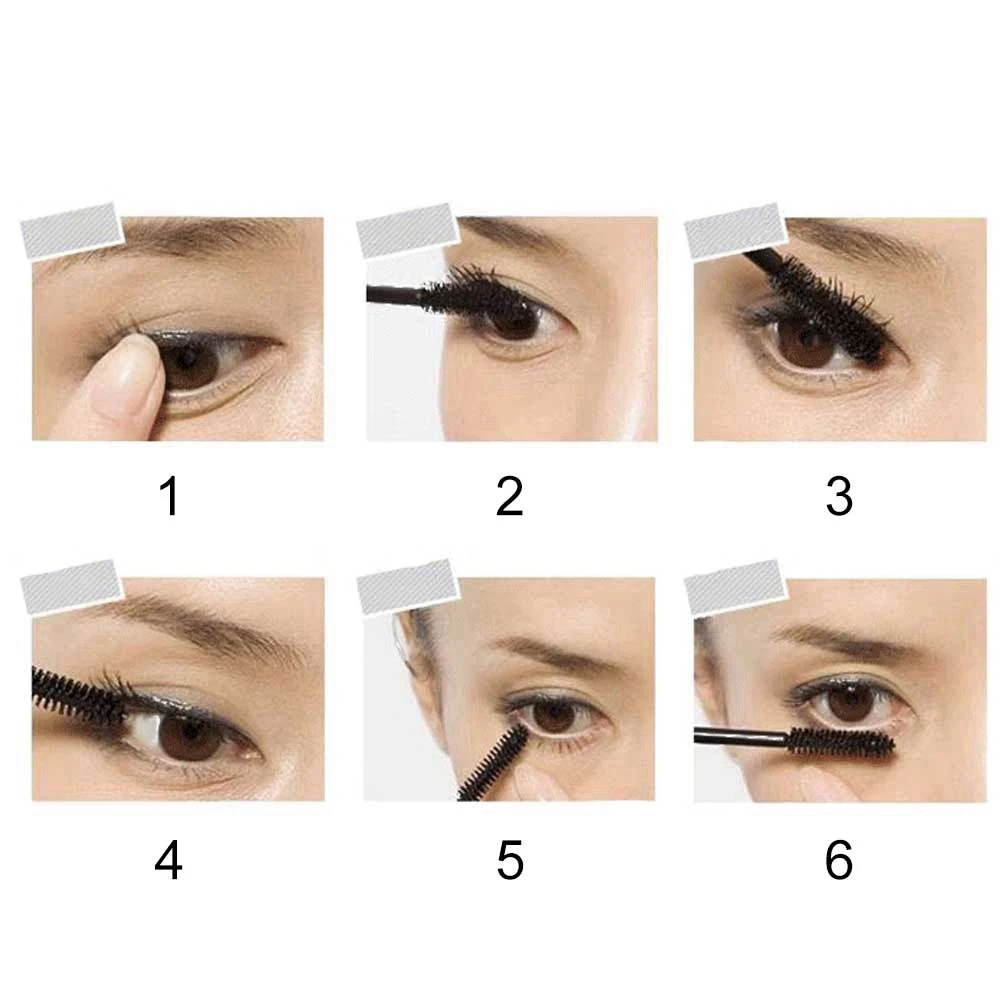 1

2

3

4

5

6