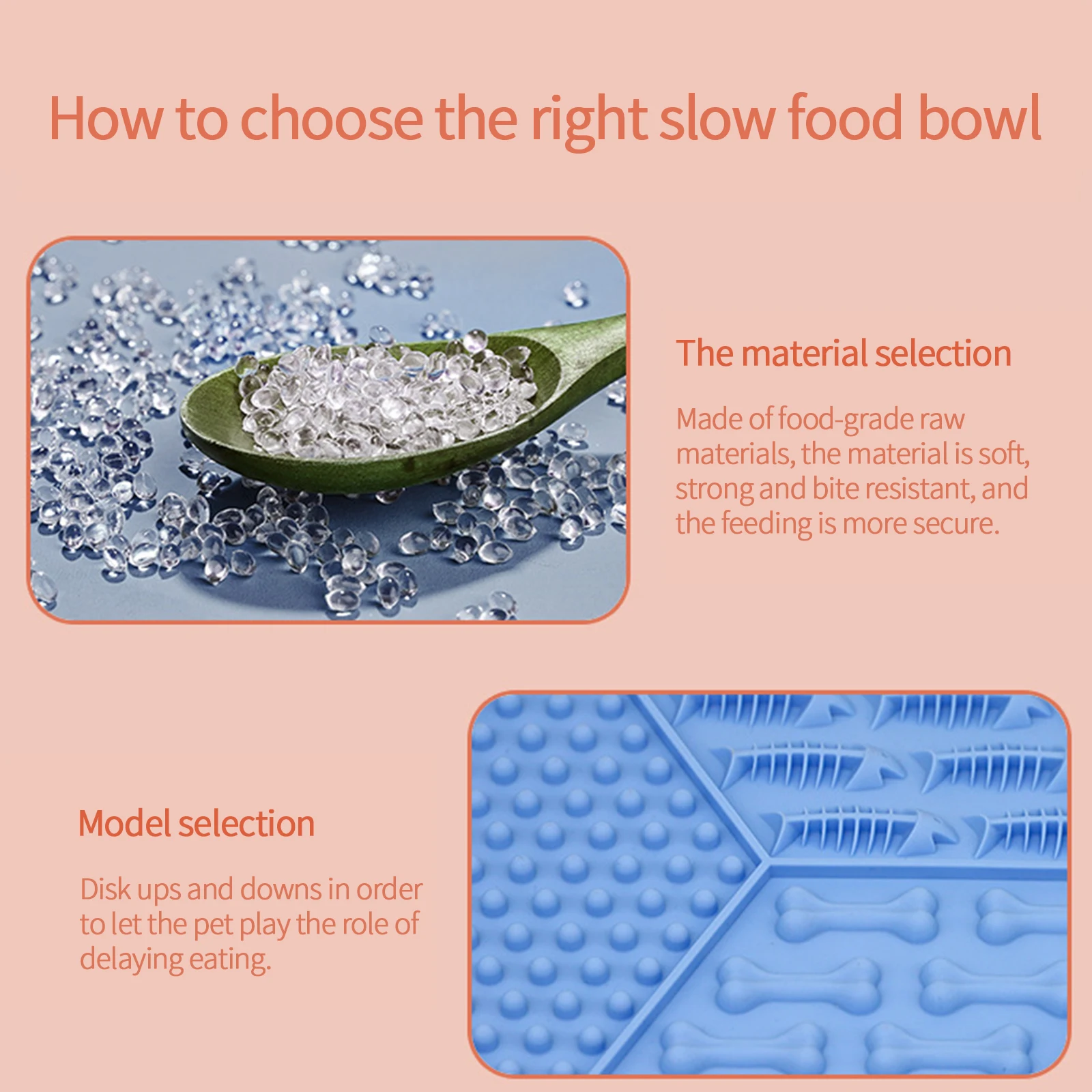 How to choose the right slow food bowl

The material selection

Made of food-grade raw materials, the material is soft, strong and bite resistant, and the feeding is more secure.

Model selection

Disk ups and downs in order to let the pet play the role of delaying eating.