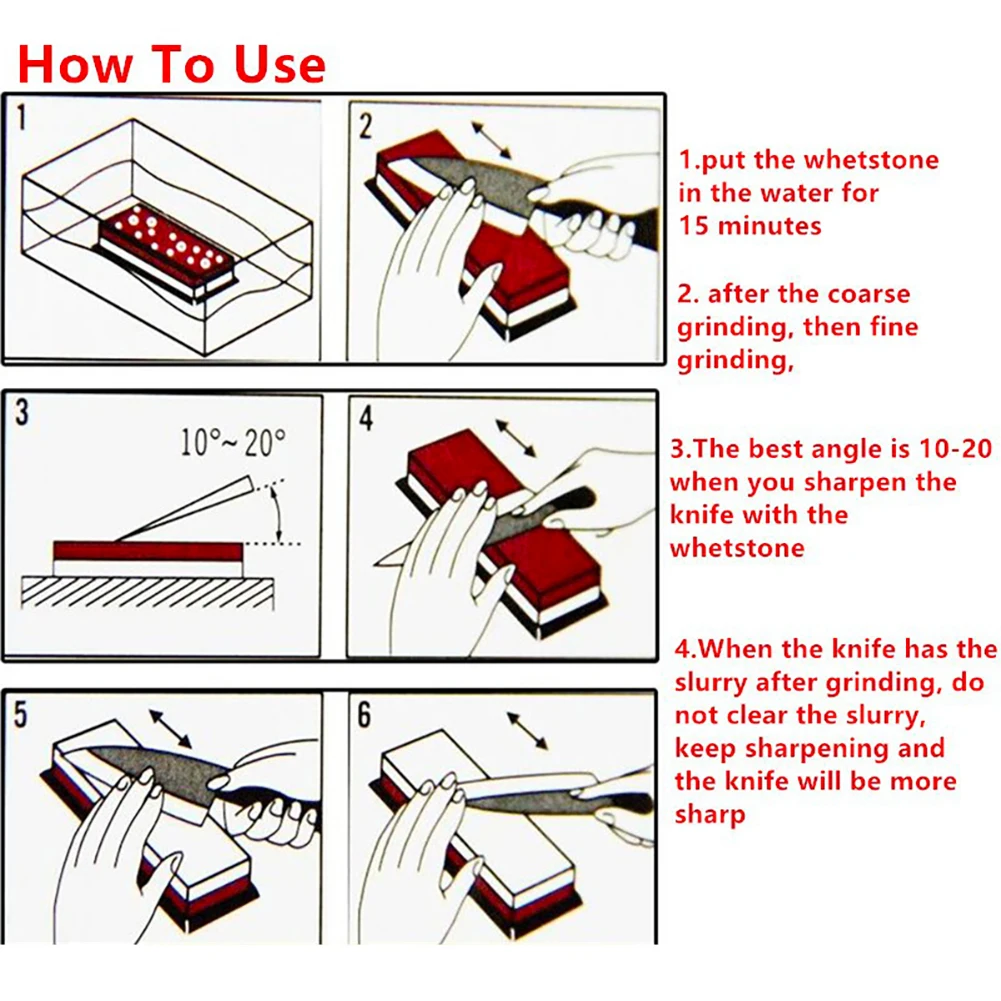 How To Use

1

2

3

$10° \sim 20°$

4

5

6

1.put the whetstone in the water for 15 minutes

2. after the coarse grinding, then fine grinding,

3.The best angle is 10-20 when you sharpen the knife with the whetstone

4.When the knife has the slurry after grinding, do not clear the slurry, keep sharpening and the knife will be more sharp