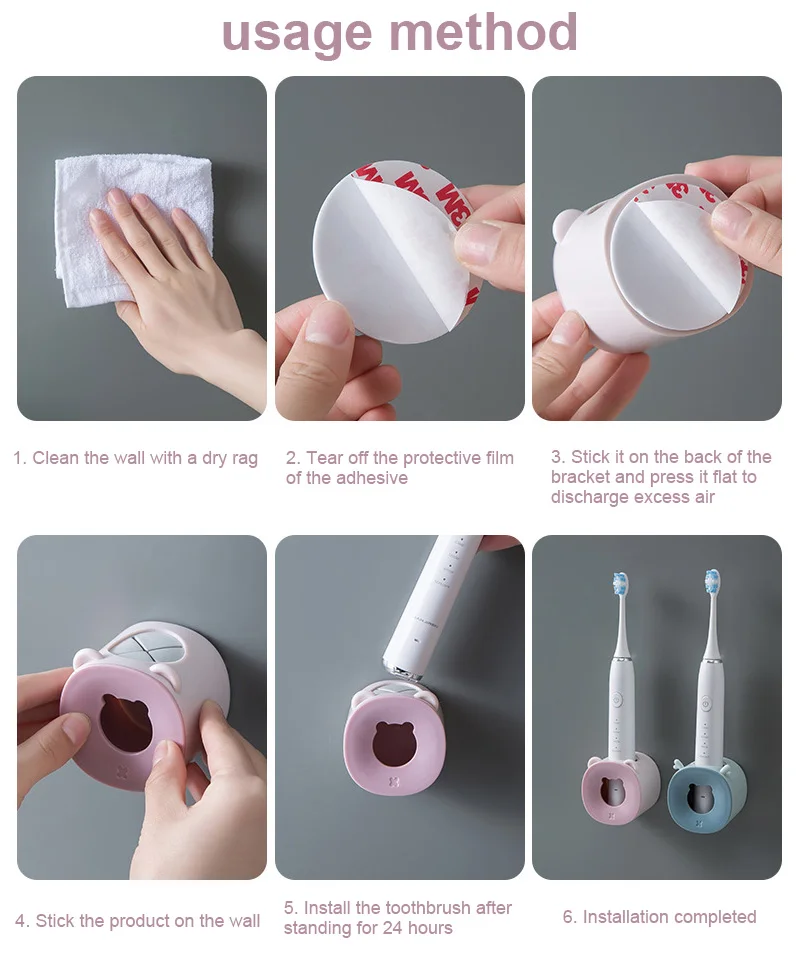 usage method

3M

1. Clean the wall with a dry rag

2. Tear off the protective film of the adhesive

3. Stick it on the back of the bracket and press it flat to discharge excess air

4. Stick the product on the wall

5. Install the toothbrush after standing for 24 hours

6. Installation completed