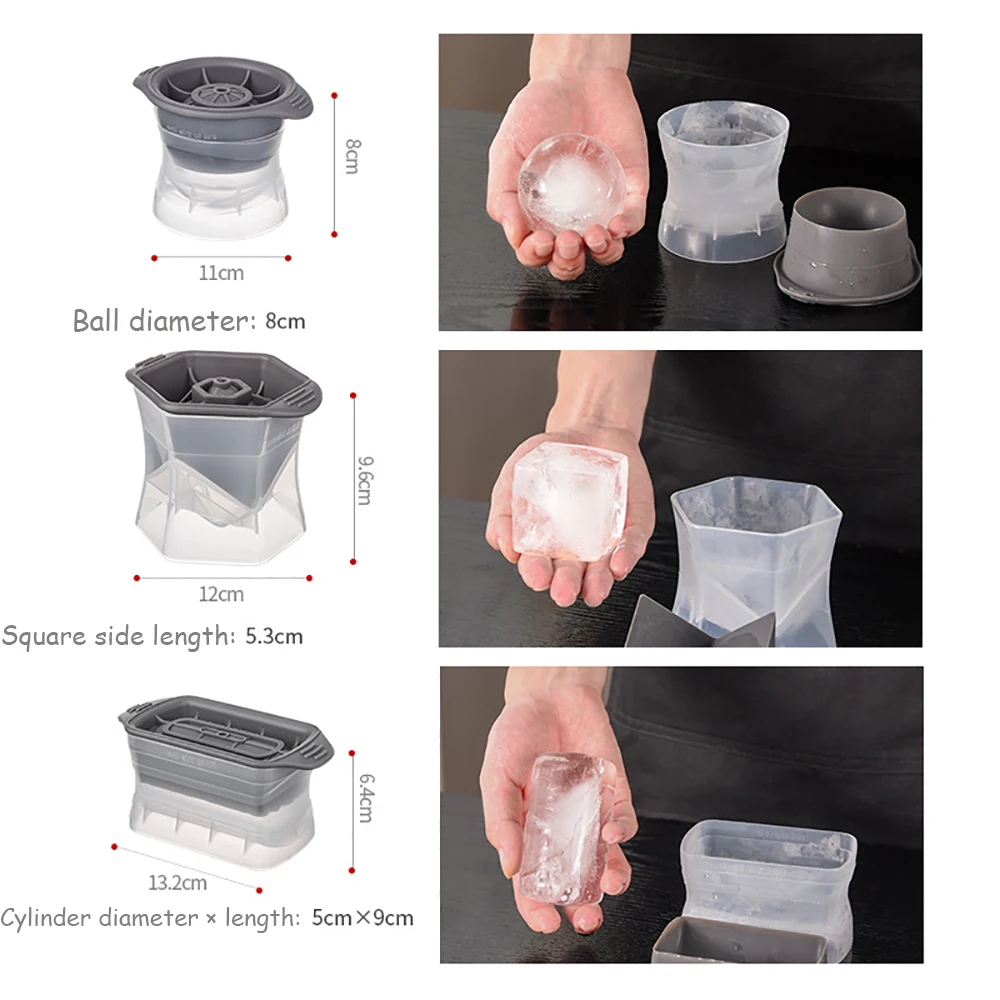 8cm

11cm

Ball diameter: 8cm

9.6cm

12cm

Square side length: 5.3cm

6.4cm

13.2cm

Cylinder diameter × length: 5cm×9cm