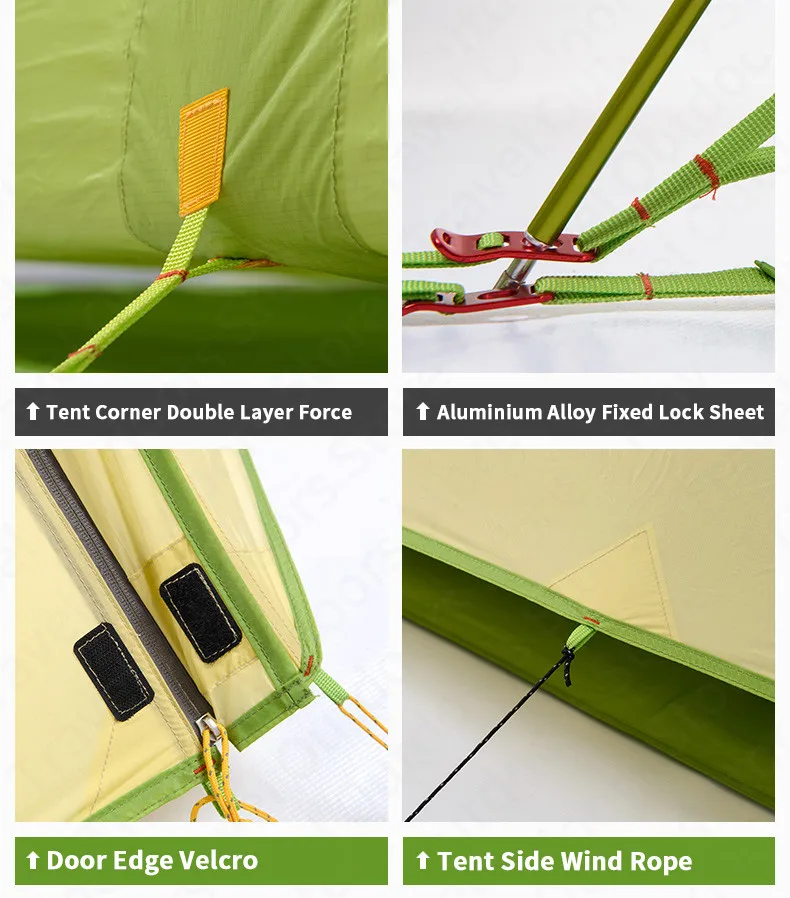 ⬆ Tent Corner Double Layer Force

⬆ Aluminium Alloy Fixed Lock Sheet

⬆ Door Edge Velcro

⬆ Tent Side Wind Rope