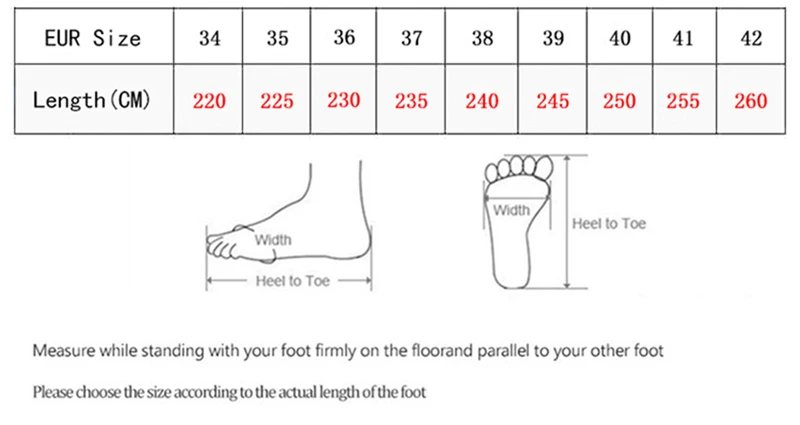 | EUR Size | 34 | 35 | 36 | 37 | 38 | 39 | 40 | 41 | 42 |
|---|---|---|---|---|---|---|---|---|---|
| Length(CM) | 220 | 225 | 230 | 235 | 240 | 245 | 250 | 255 | 260 |

Width

Heel to Toe

Width

Heel to Toe

Measure while standing with your foot firmly on the floorand parallel to your other foot

Please choose the size according to the actual length of the foot