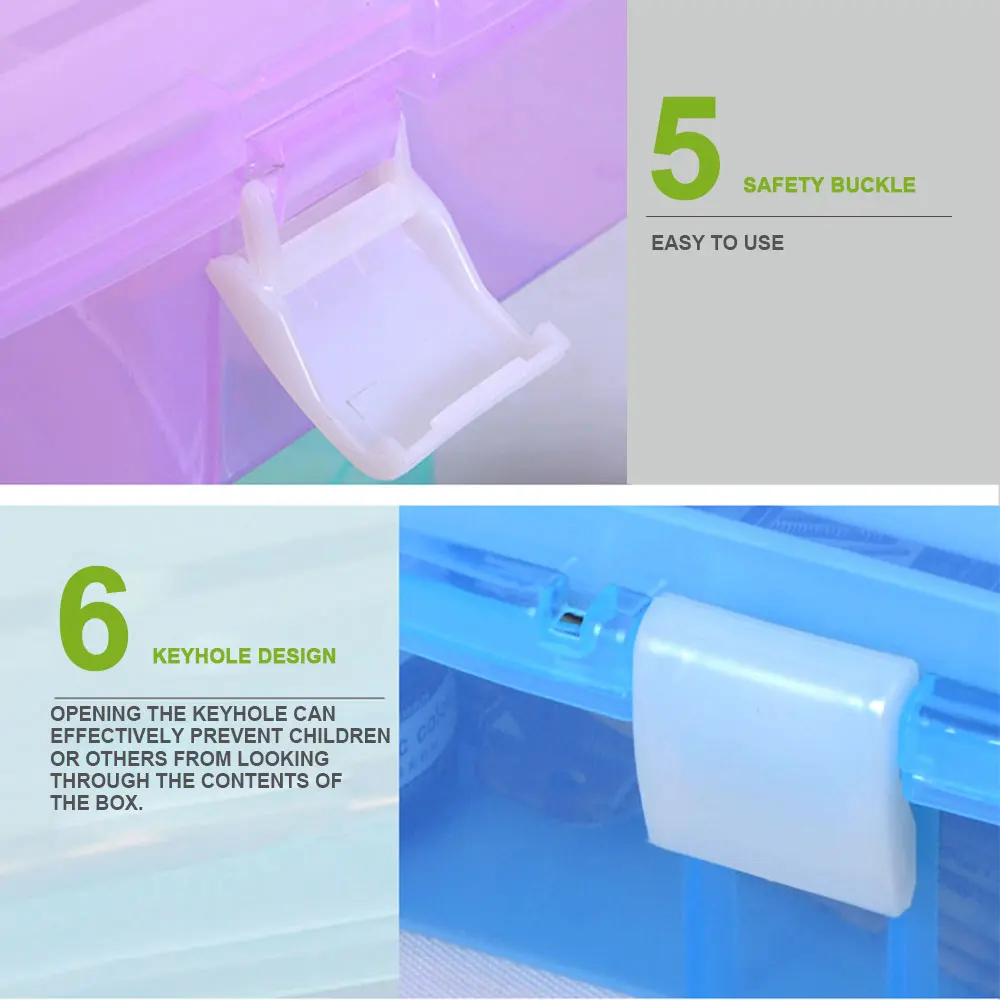 5 SAFETY BUCKLE

EASY TO USE

6 KEYHOLE DESIGN

OPENING THE KEYHOLE CAN EFFECTIVELY PREVENT CHILDREN OR OTHERS FROM LOOKING THROUGH THE CONTENTS OF THE BOX.