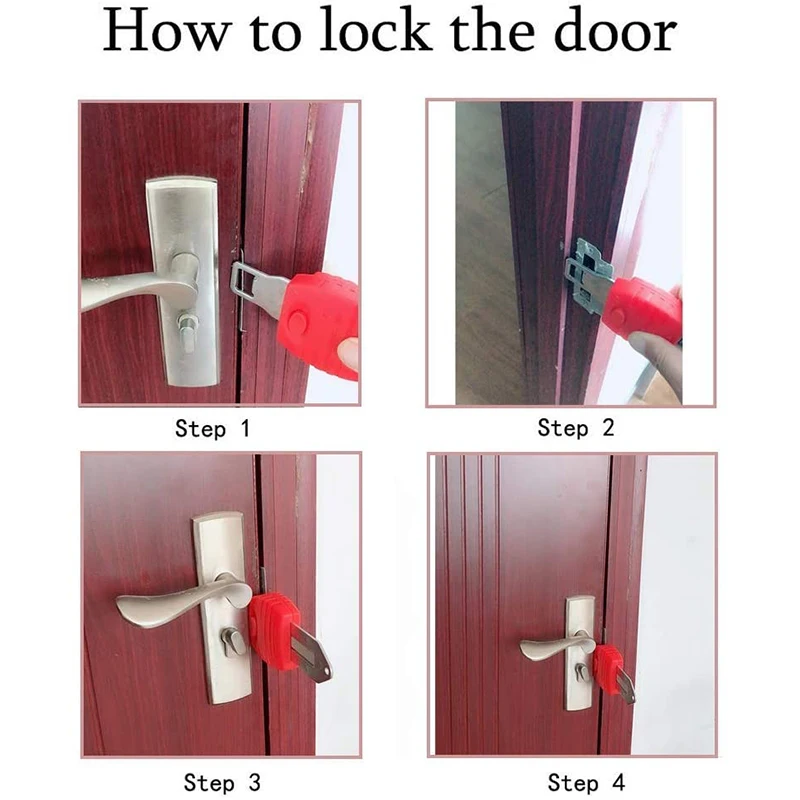 How to lock the door

Step 1

Step 2

Step 3

Step 4