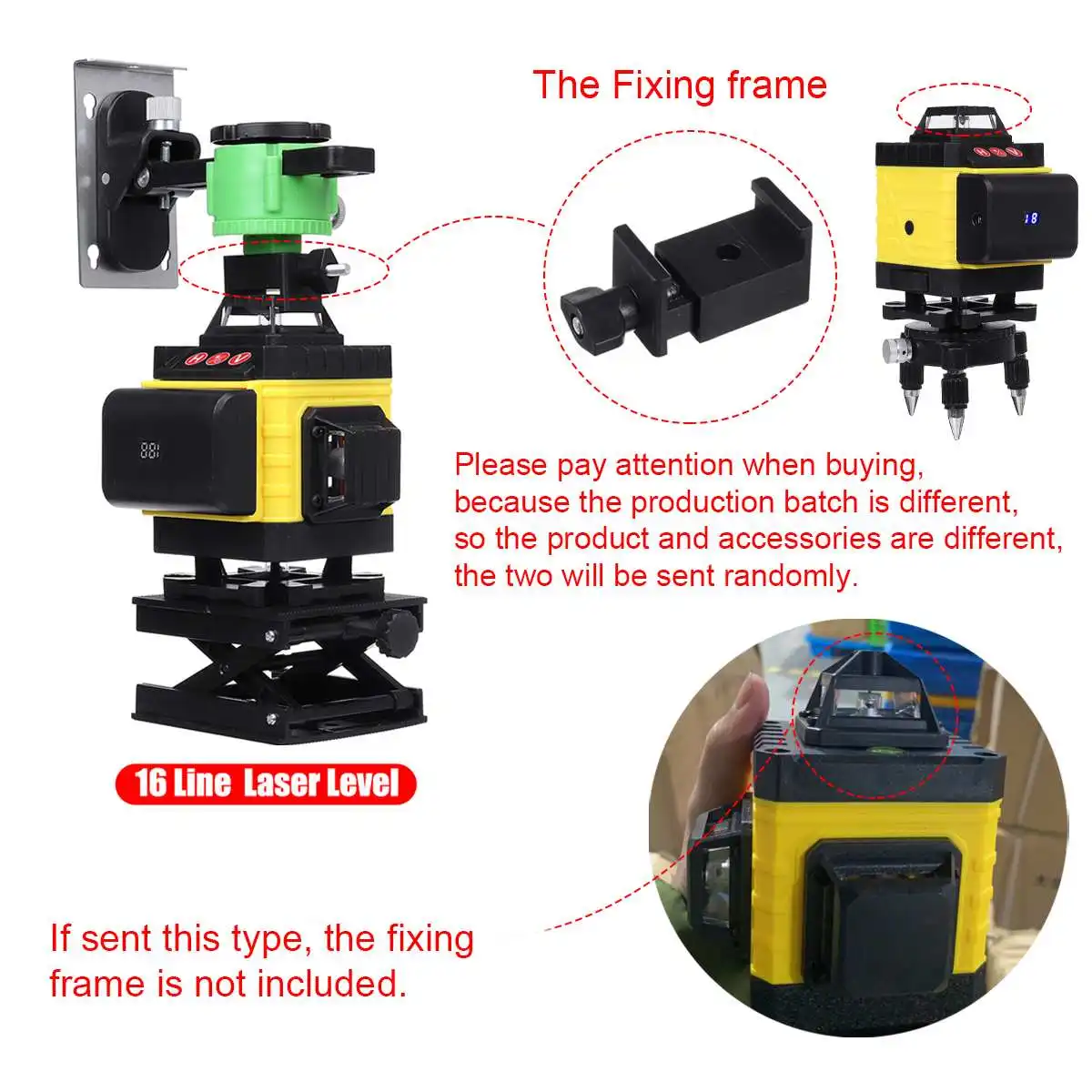 The Fixing frame

18

88

Please pay attention when buying, because the production batch is different, so the product and accessories are different, the two will be sent randomly.

16 Line Laser Level

If sent this type, the fixing frame is not included.