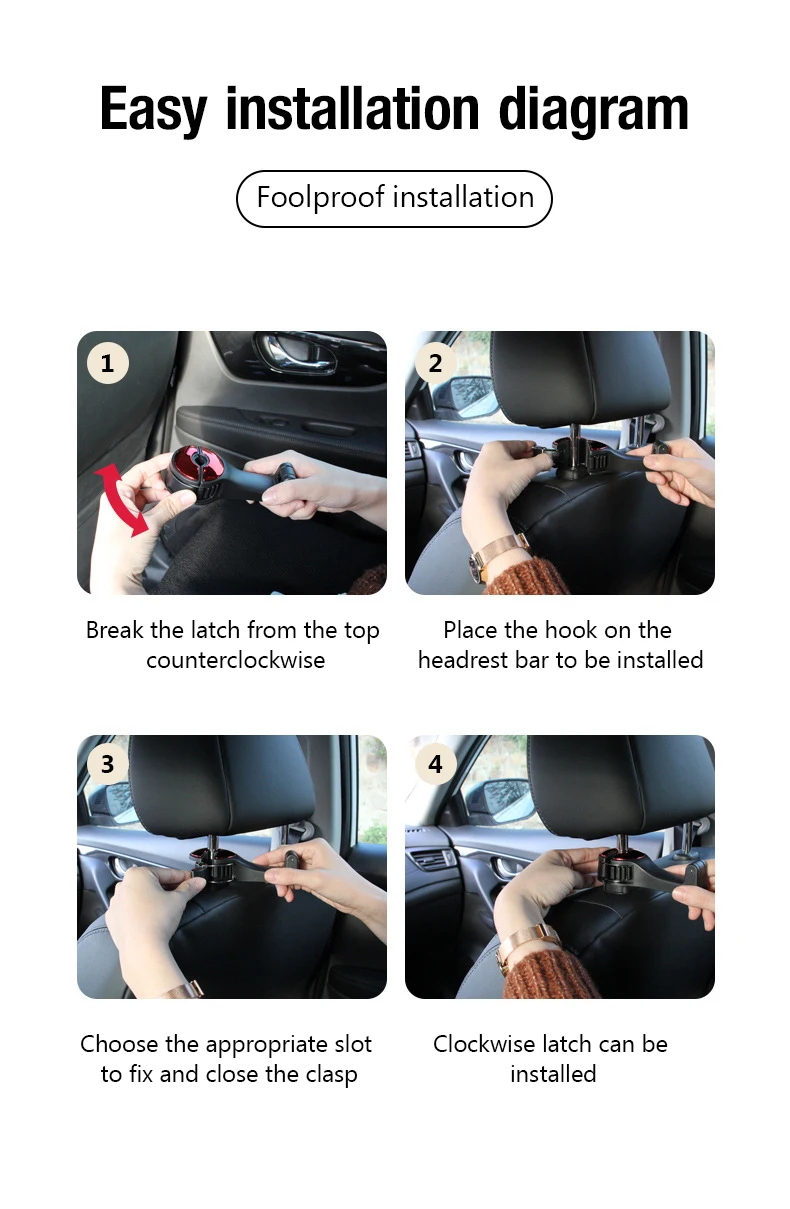 Easy installation diagram

Foolproof installation

1

Break the latch from the top counterclockwise

2

Place the hook on the headrest bar to be installed

3

Choose the appropriate slot to fix and close the clasp

4

Clockwise latch can be installed