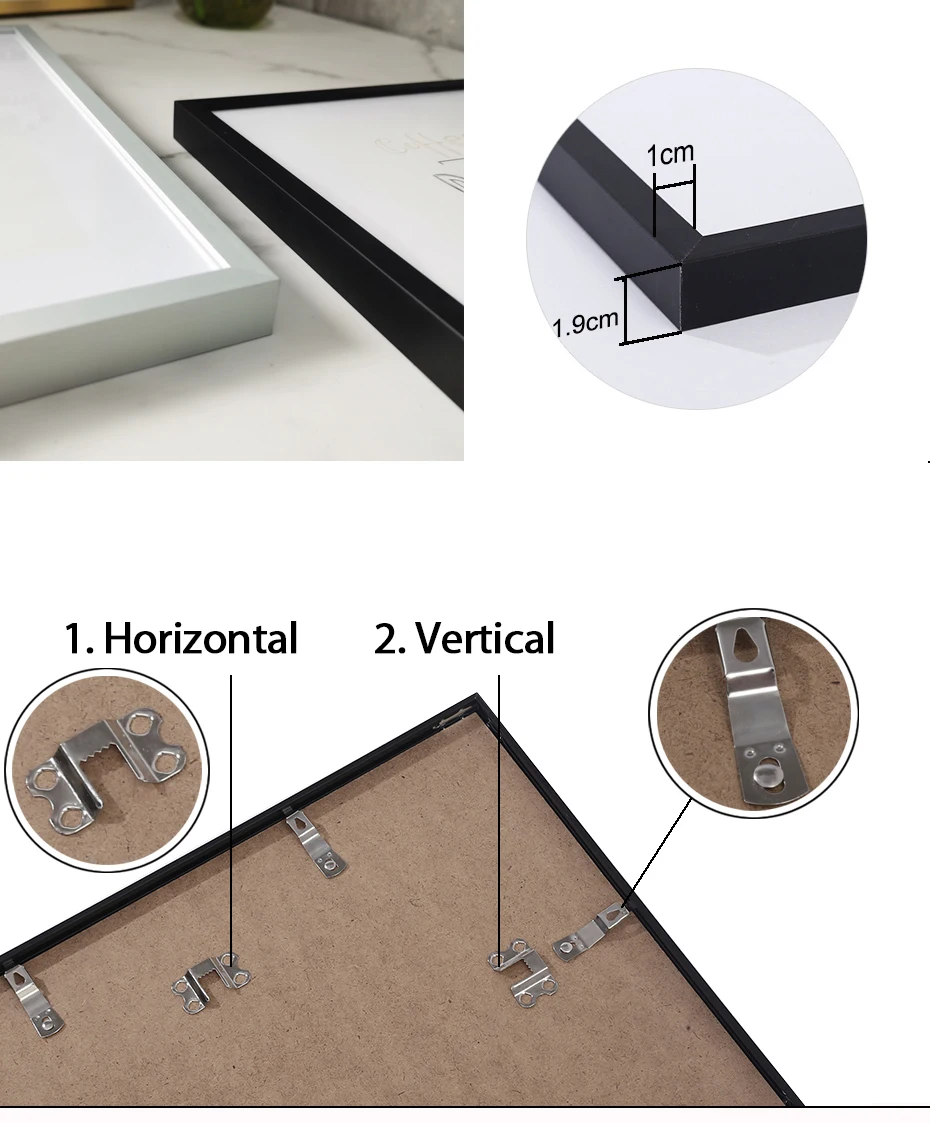 1cm

1.9cm

1. Horizontal

2. Vertical