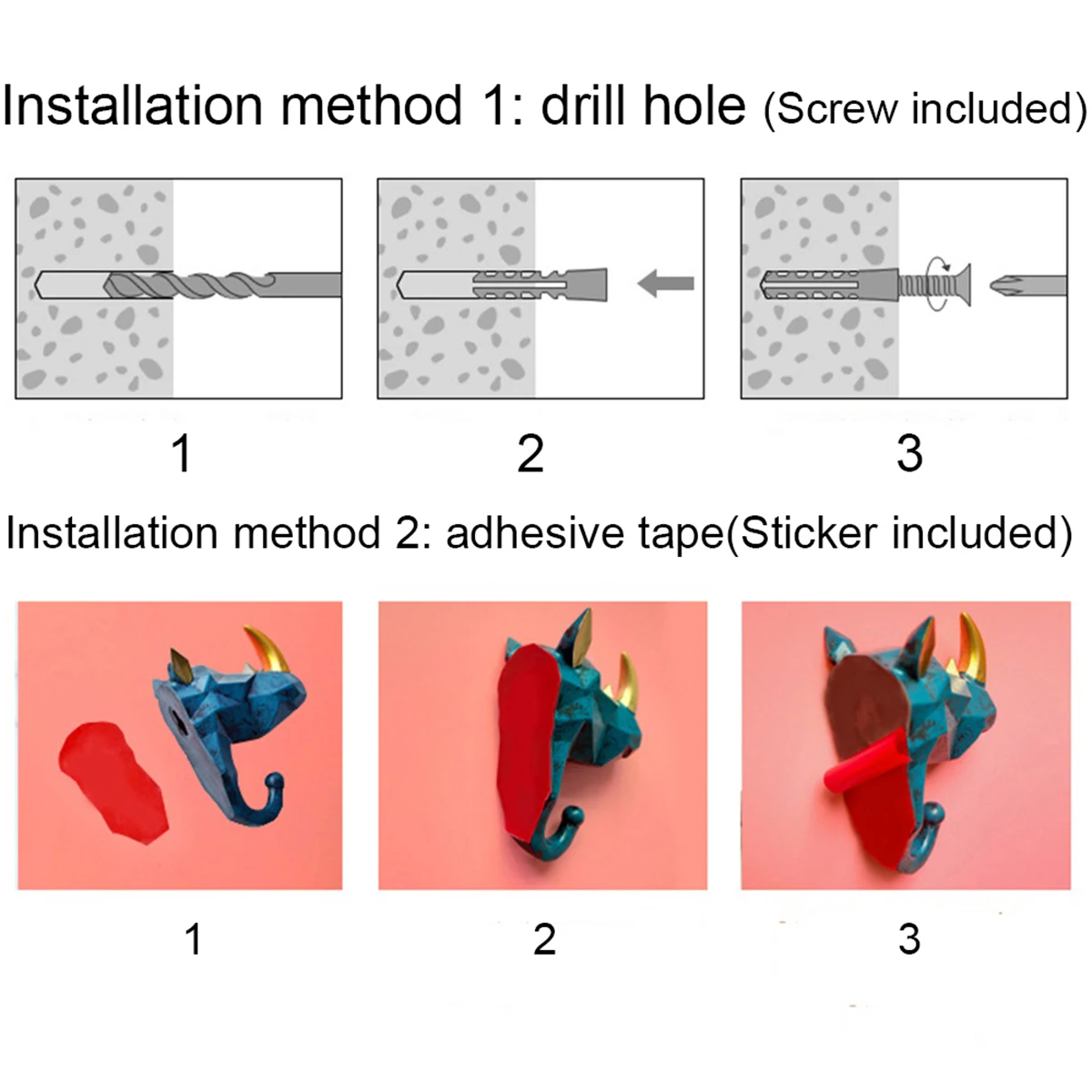 Installation method 1: drill hole (Screw included)

1

2

3

Installation method 2: adhesive tape(Sticker included)

1

2

3