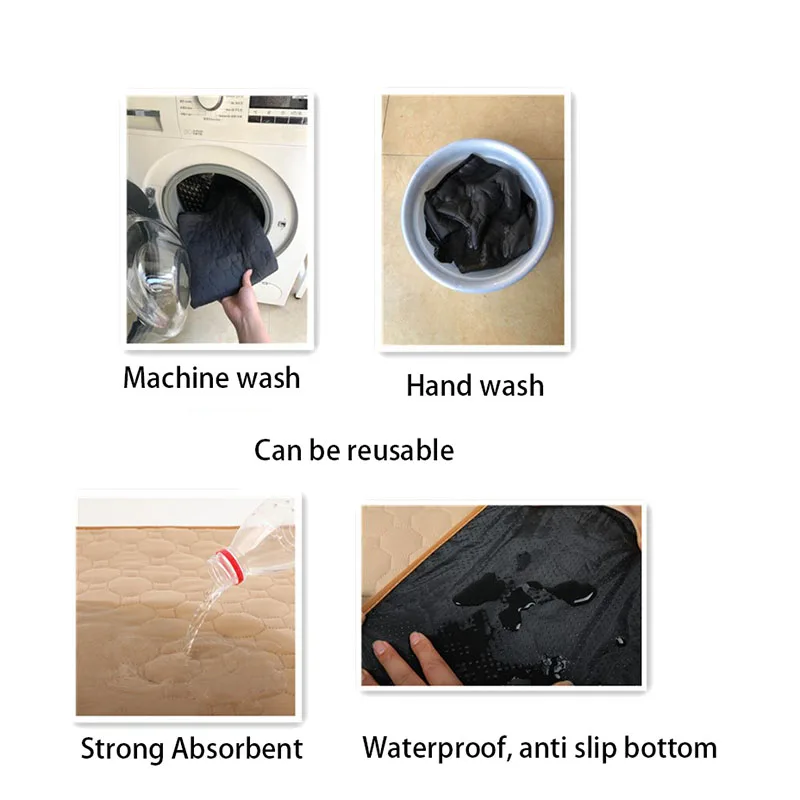 Machine wash

Hand wash

Can be reusable

Strong Absorbent

Waterproof, anti slip bottom