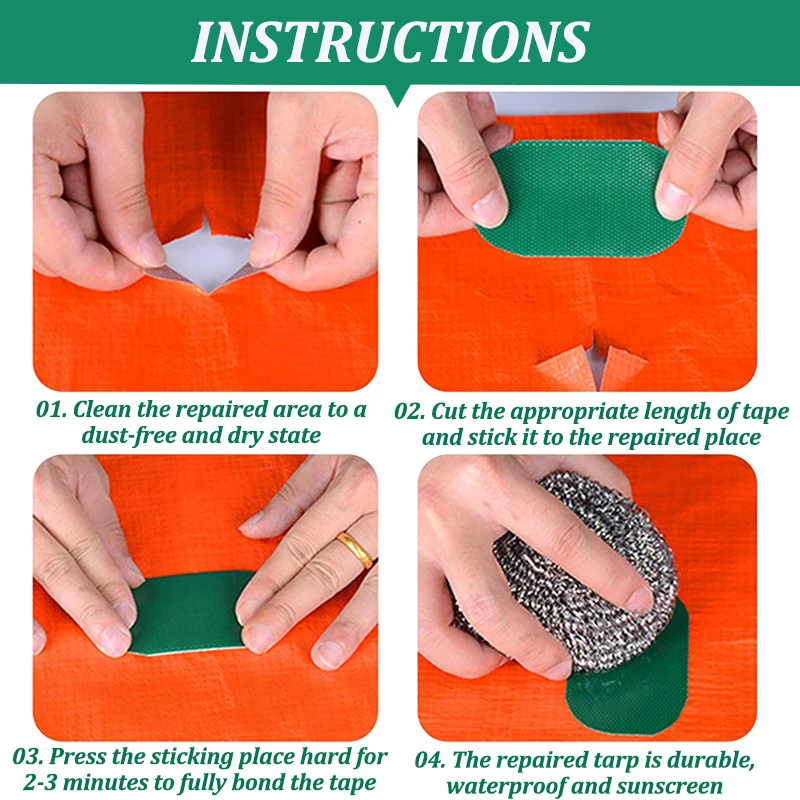 INSTRUCTIONS

01. Clean the repaired area to a dust-free and dry state

02. Cut the appropriate length of tape and stick it to the repaired place

03. Press the sticking place hard for 2-3 minutes to fully bond the tape

04. The repaired tarp is durable, waterproof and sunscreen