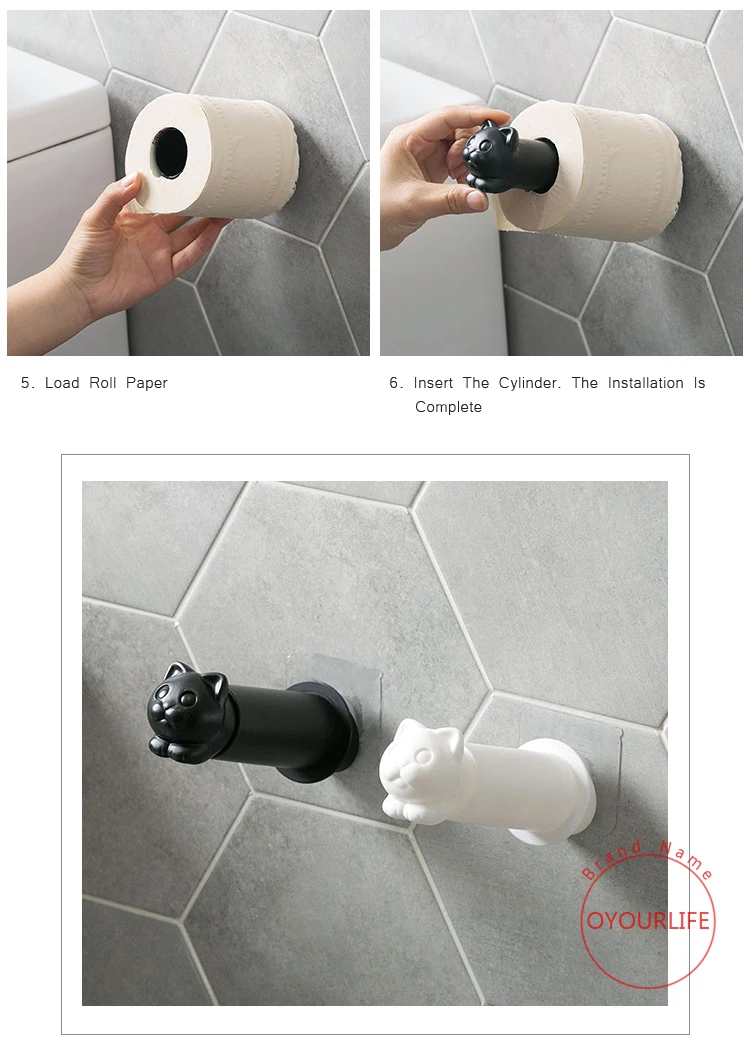 5. Load Roll Paper

6. Insert The Cylinder. The Installation Is Complete

Brand Name
OYOURLIFE