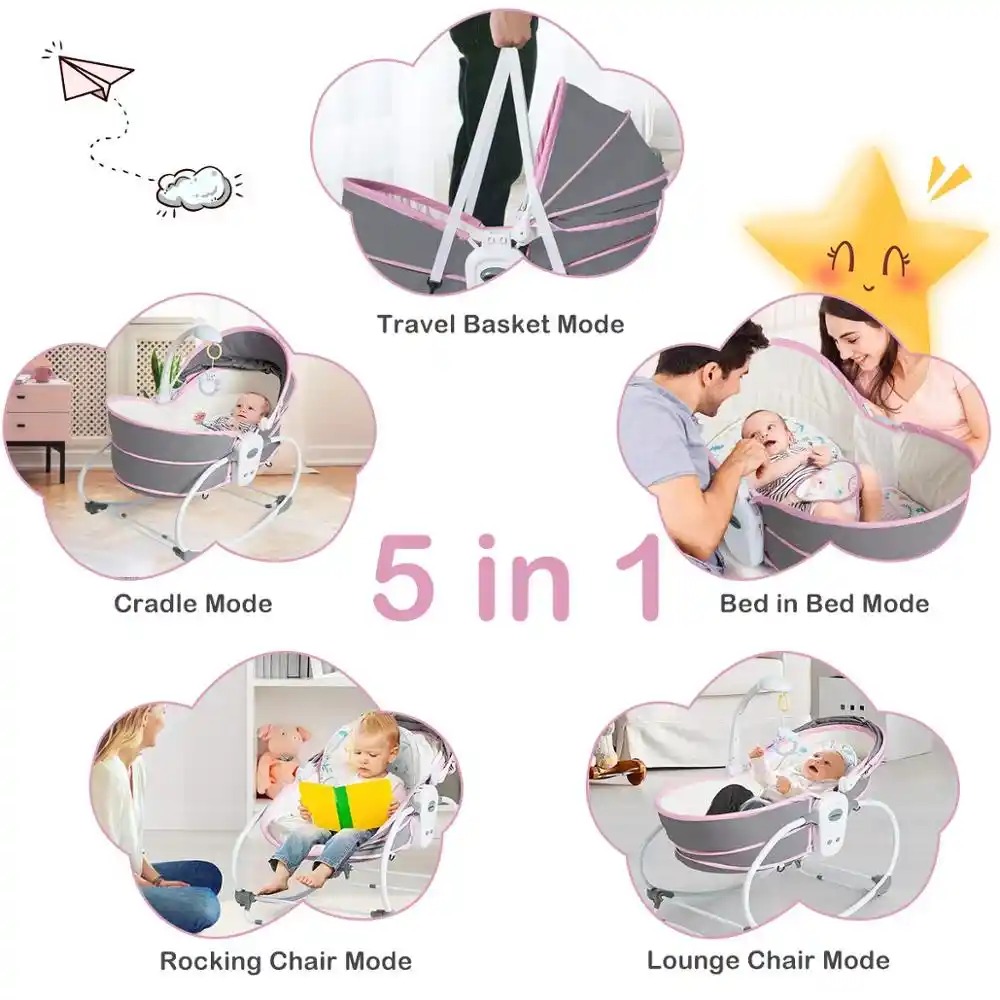 Travel Basket Mode

Cradle Mode

5 in 1

Bed in Bed Mode

Rocking Chair Mode

Lounge Chair Mode