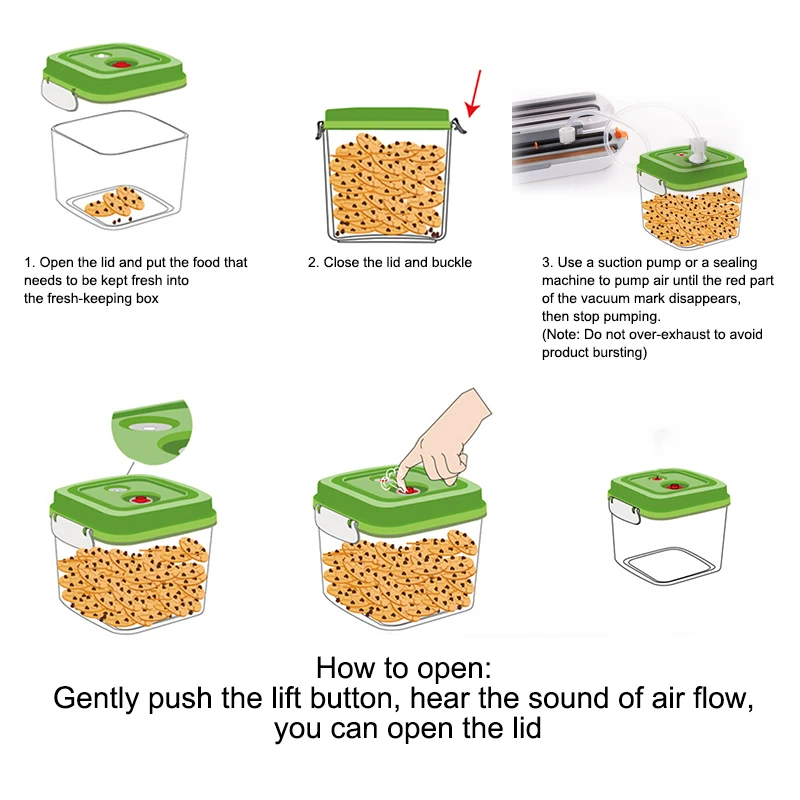 1. Open the lid and put the food that needs to be kept fresh into the fresh-keeping box

2. Close the lid and buckle

3. Use a suction pump or a sealing machine to pump air until the red part of the vacuum mark disappears, then stop pumping.
(Note: Do not over-exhaust to avoid product bursting)

How to open:
Gently push the lift button, hear the sound of air flow, you can open the lid