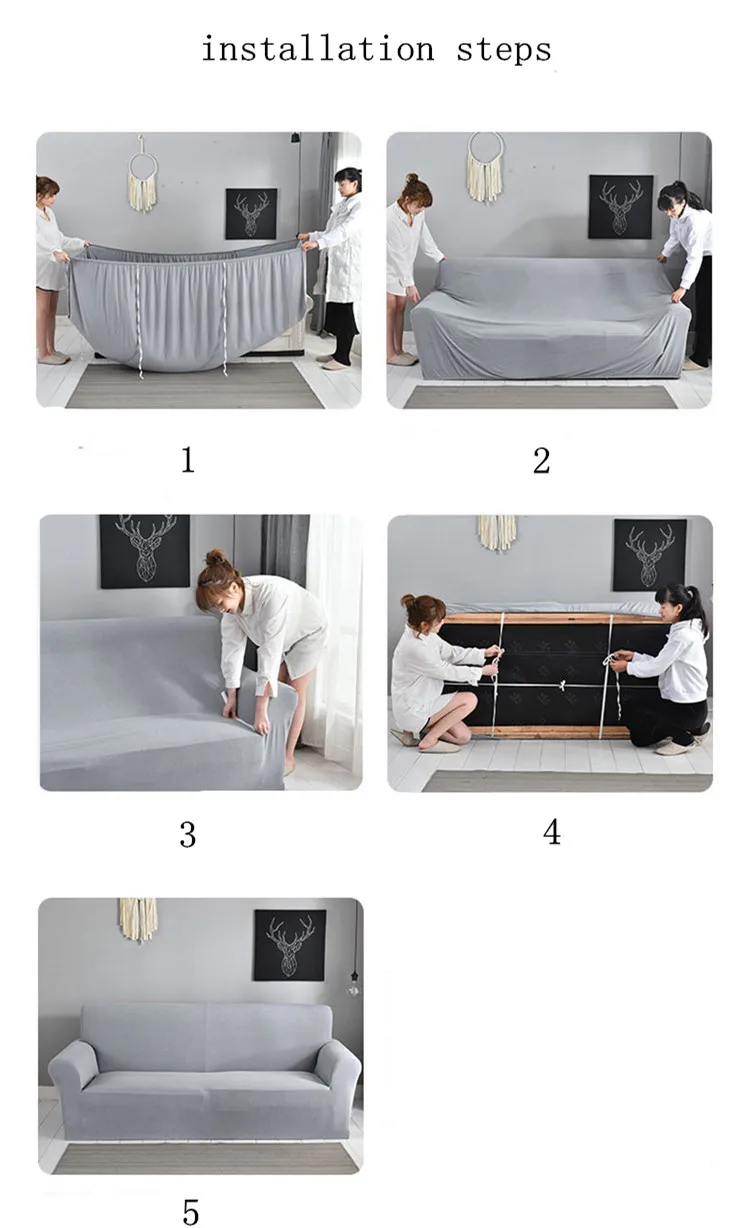 installation steps

1

2

3

4

5