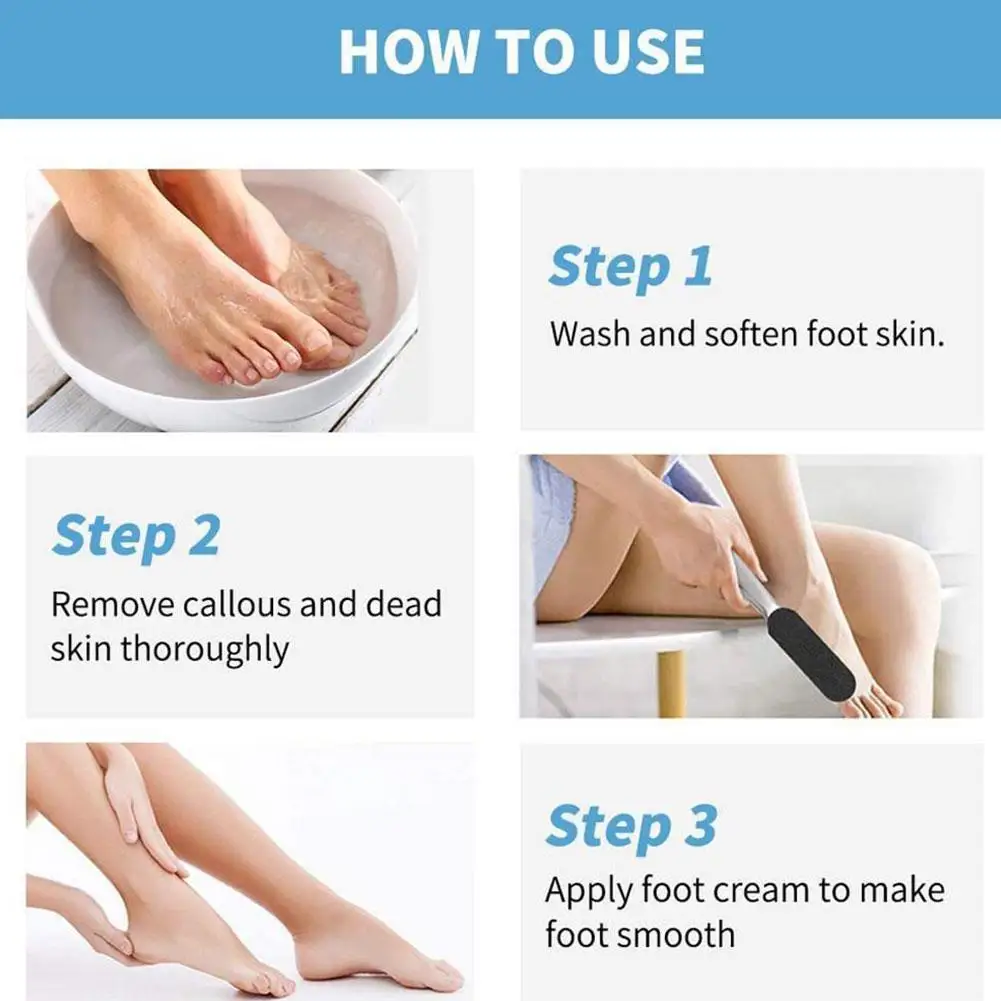 HOW TO USE

Step 1
Wash and soften foot skin.

Step 2
Remove callous and dead skin thoroughly

Step 3
Apply foot cream to make foot smooth