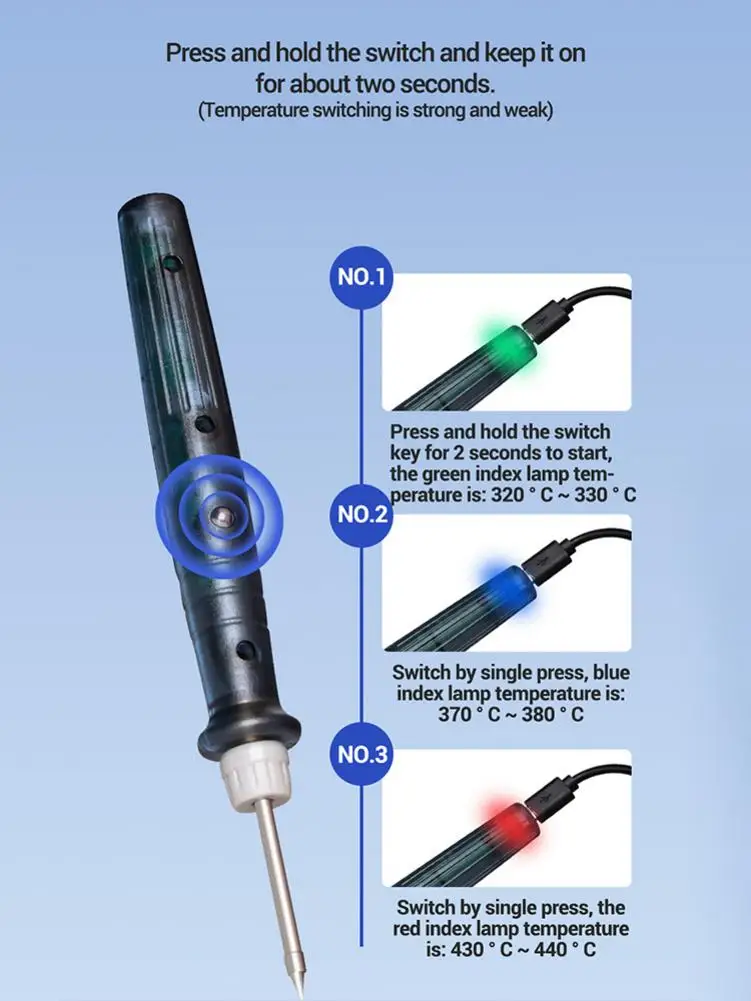 Press and hold the switch and keep it on for about two seconds.
(Temperature switching is strong and weak)

NO.1

Press and hold the switch key for 2 seconds to start, the green index lamp temperature is: 320 ° C ~ 330 ° C

NO.2

Switch by single press, blue index lamp temperature is: 370 ° C ~ 380 ° C

NO.3

Switch by single press, the red index lamp temperature is: 430 ° C ~ 440 ° C