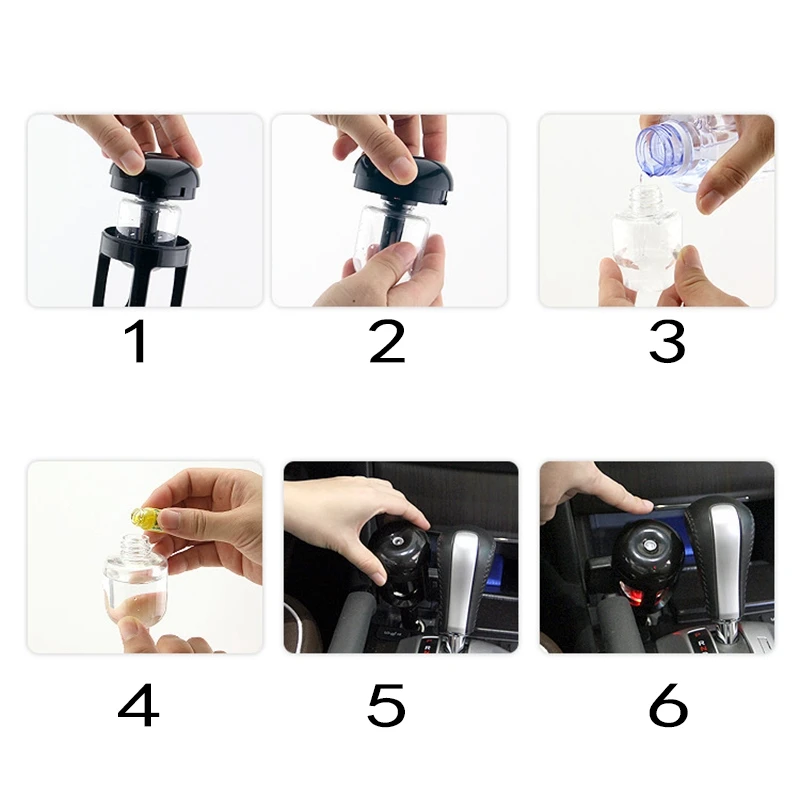 1

2

3

4

5

6