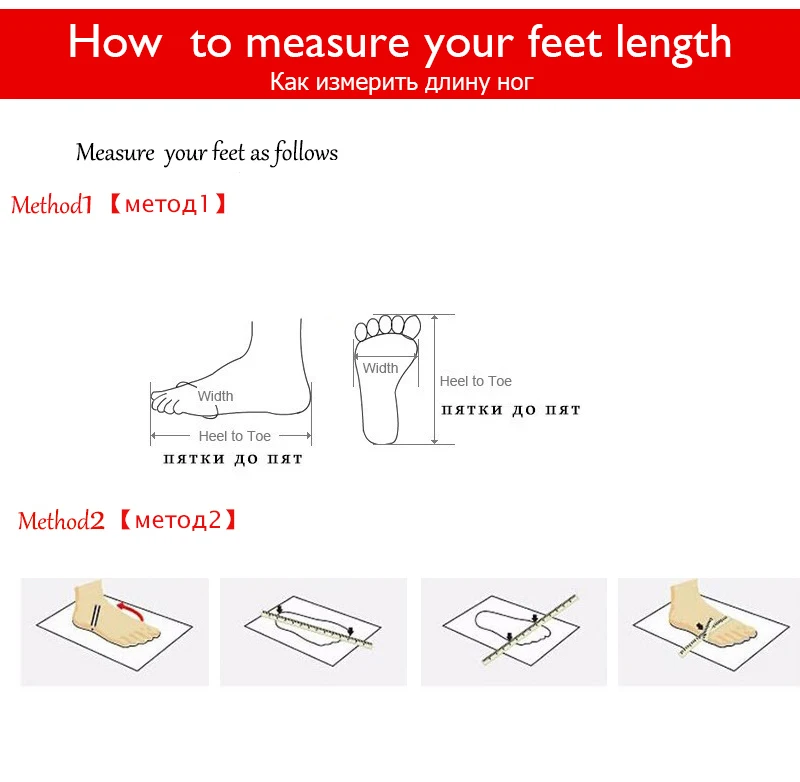 How to measure your feet length
Как измерить длину ног

Measure your feet as follows

Method1 【метод1】

Width
Heel to Toe
пятки до пят

Width
Heel to Toe
пятки до пят

Method2 【метод2】