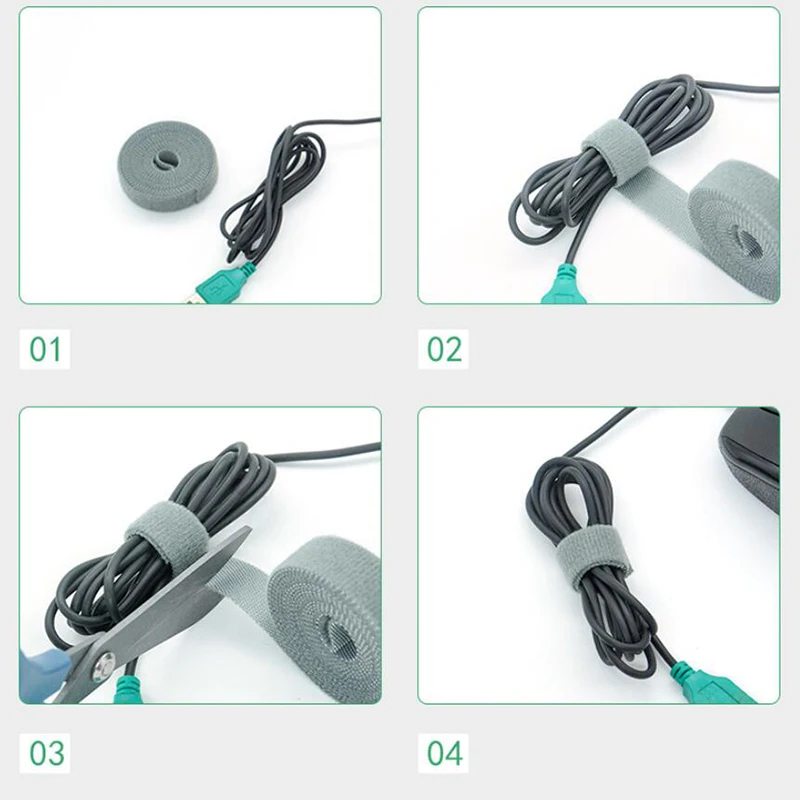 01

02

03

04