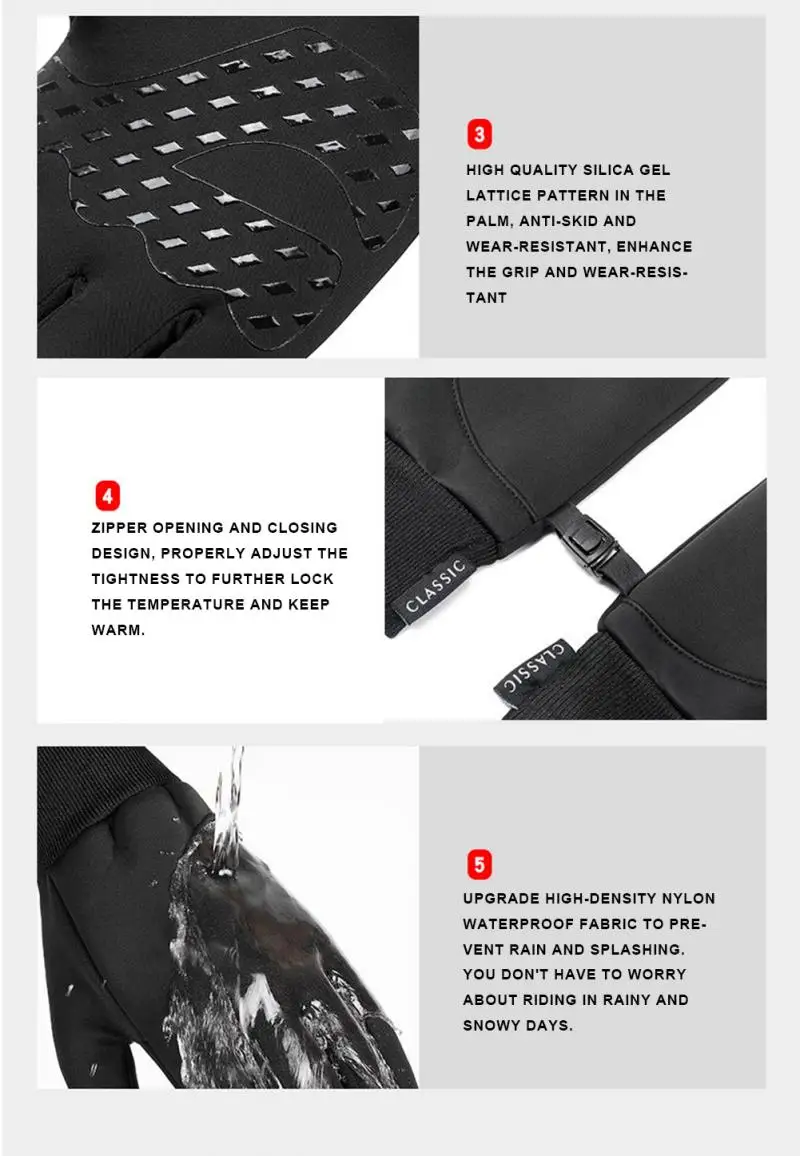 3

HIGH QUALITY SILICA GEL LATTICE PATTERN IN THE PALM, ANTI-SKID AND WEAR-RESISTANT, ENHANCE THE GRIP AND WEAR-RESISTANT

4

ZIPPER OPENING AND CLOSING DESIGN, PROPERLY ADJUST THE TIGHTNESS TO FURTHER LOCK THE TEMPERATURE AND KEEP WARM.

CLASSIC

CLASSIC

5

UPGRADE HIGH-DENSITY NYLON WATERPROOF FABRIC TO PREVENT RAIN AND SPLASHING. YOU DON'T HAVE TO WORRY ABOUT RIDING IN RAINY AND SNOWY DAYS.