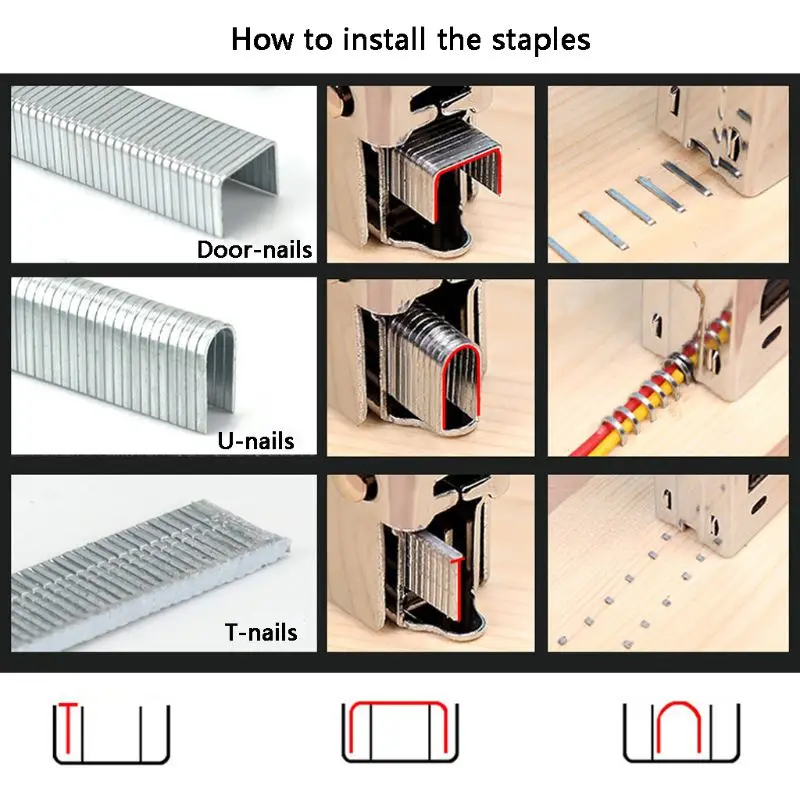 How to install the staples

Door-nails

U-nails

T-nails