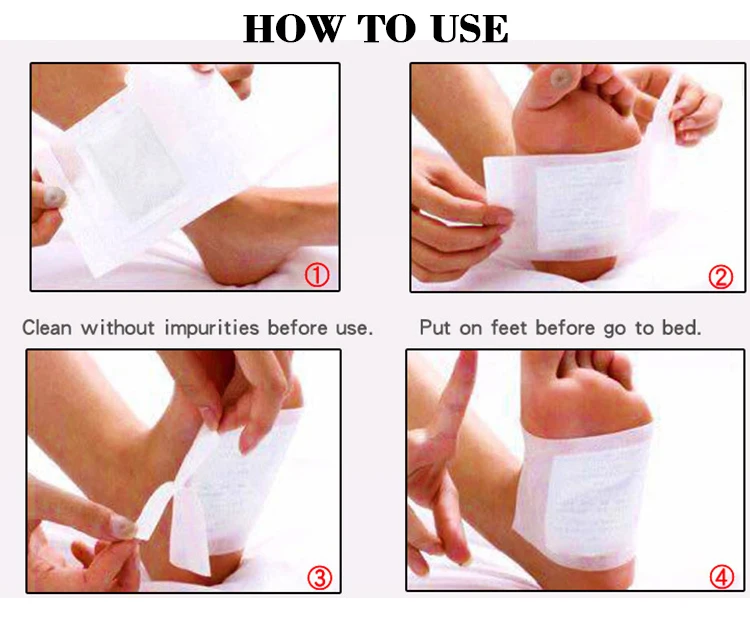 HOW TO USE

①

②

Clean without impurities before use.

Put on feet before go to bed.

③

④