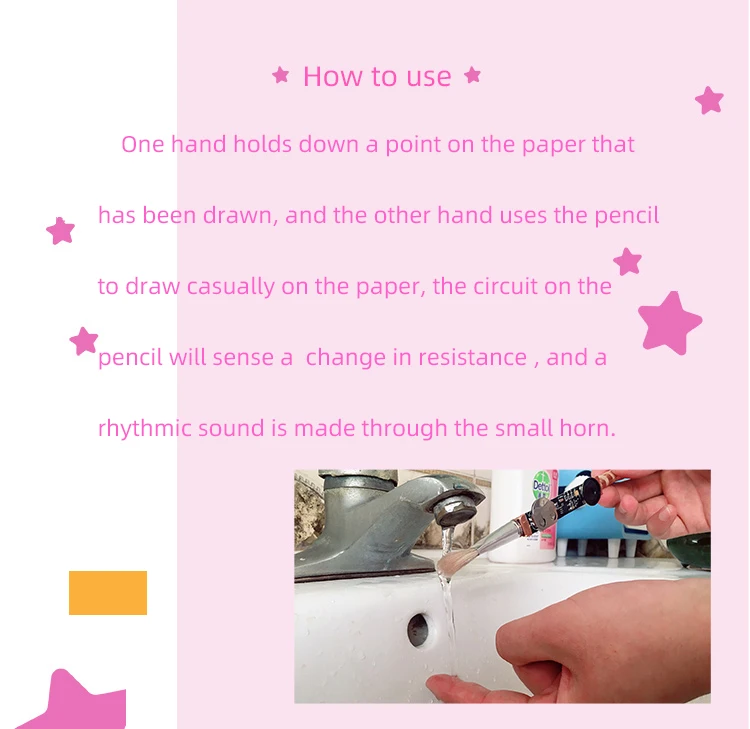 How to use

One hand holds down a point on the paper that has been drawn, and the other hand uses the pencil to draw casually on the paper, the circuit on the pencil will sense a  change in resistance , and a rhythmic sound is made through the small horn.

Dettol