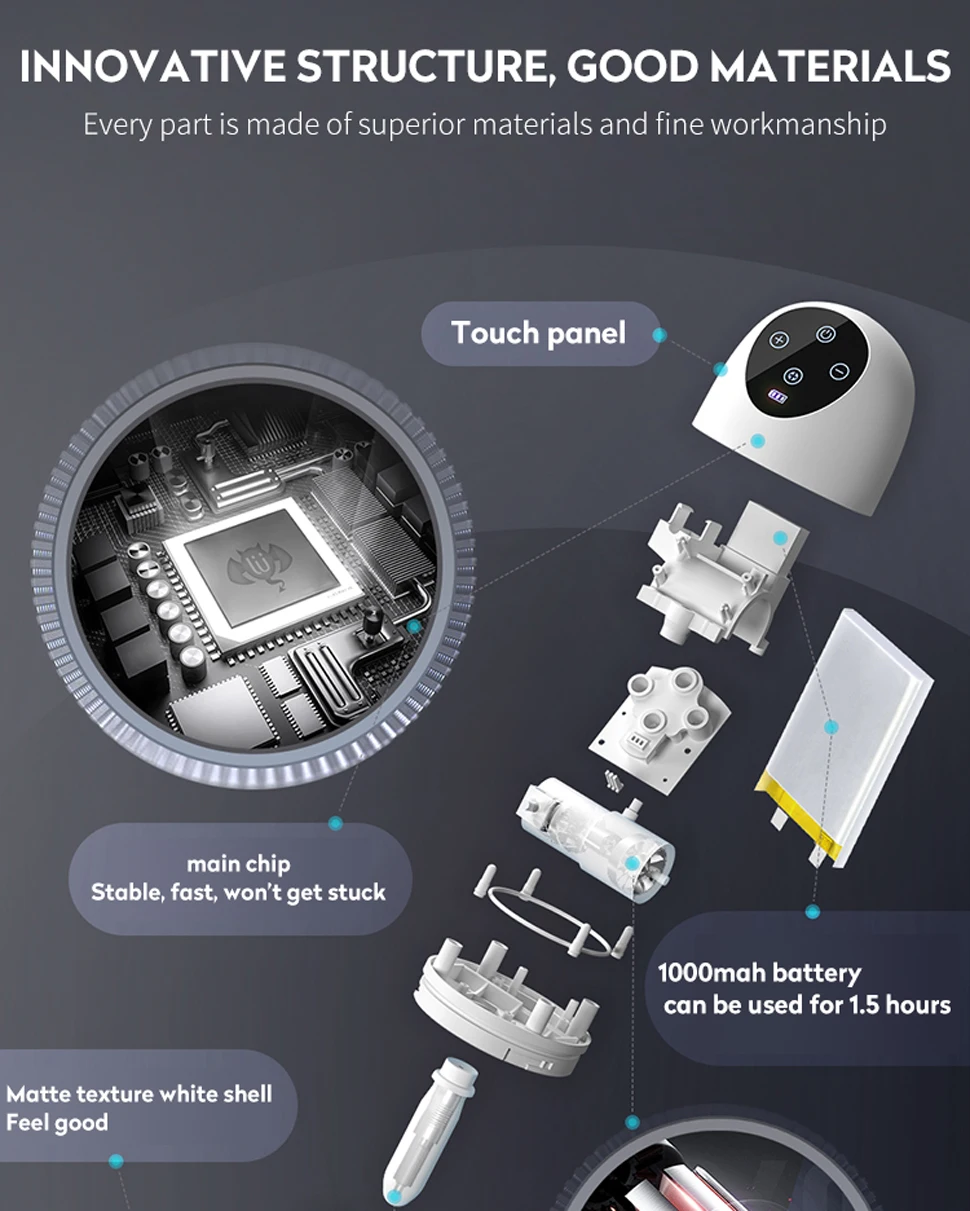 INNOVATIVE STRUCTURE, GOOD MATERIALS

Every part is made of superior materials and fine workmanship

Touch panel

main chip
Stable, fast, won't get stuck

1000mah battery
can be used for 1.5 hours

Matte texture white shell
Feel good