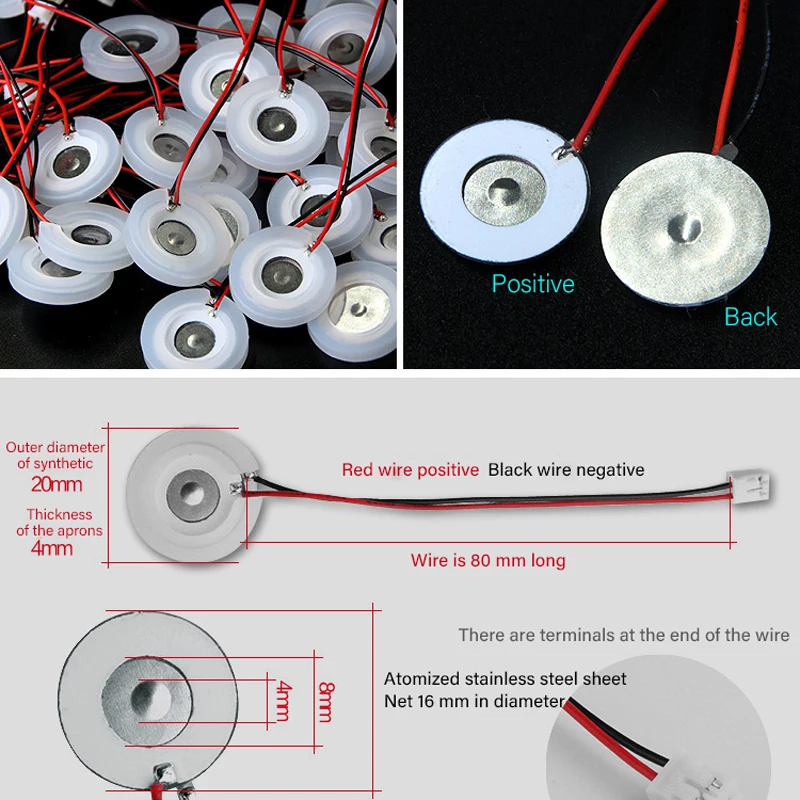 Positive

Back

Outer diameter of synthetic 20mm

Thickness of the aprons 4mm

Red wire positive Black wire negative

Wire is 80 mm long

There are terminals at the end of the wire

4mm

8mm

Atomized stainless steel sheet
Net 16 mm in diameter