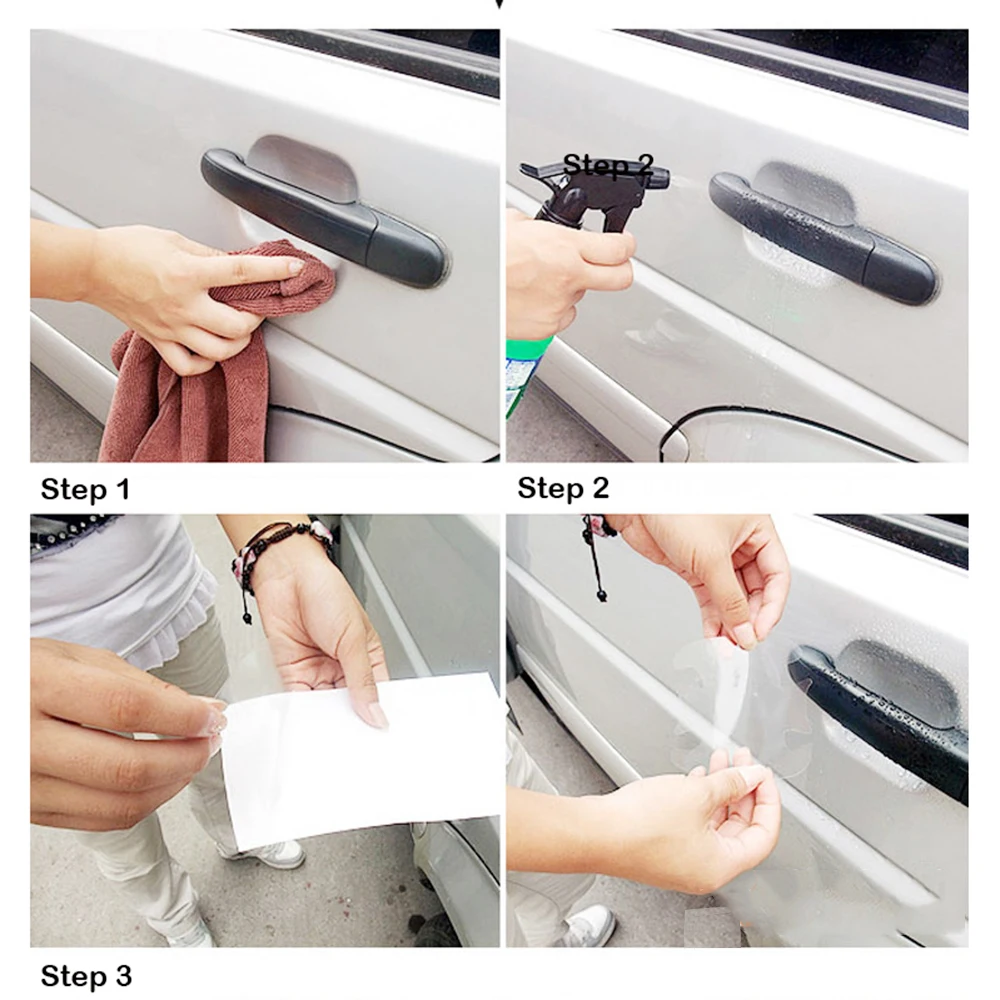 Step 2

Step 1

Step 2

Step 3