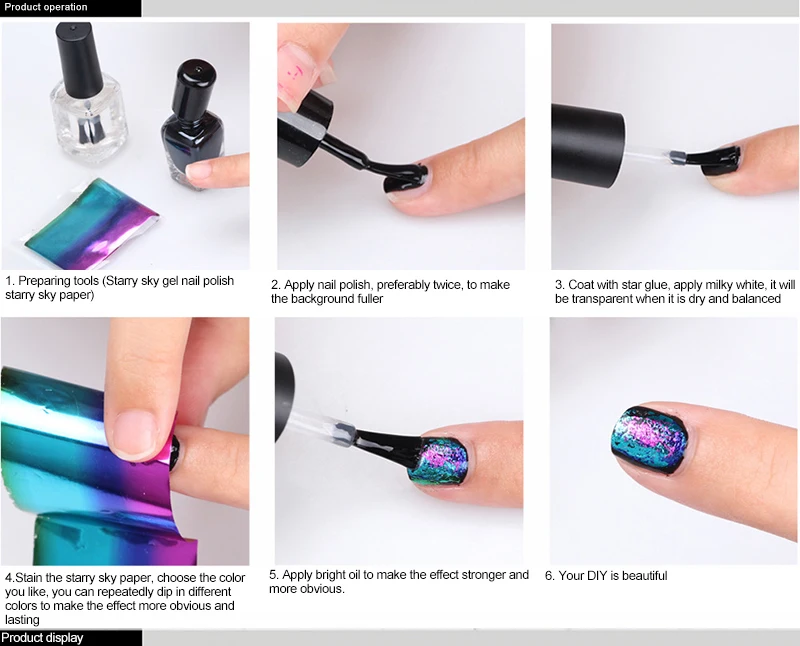 Product operation

1. Preparing tools (Starry sky gel nail polish starry sky paper)

2. Apply nail polish, preferably twice, to make the background fuller

3. Coat with star glue, apply milky white, it will be transparent when it is dry and balanced

4.Stain the starry sky paper, choose the color you like, you can repeatedly dip in different colors to make the effect more obvious and lasting

5. Apply bright oil to make the effect stronger and more obvious.

6. Your DIY is beautiful

Product display