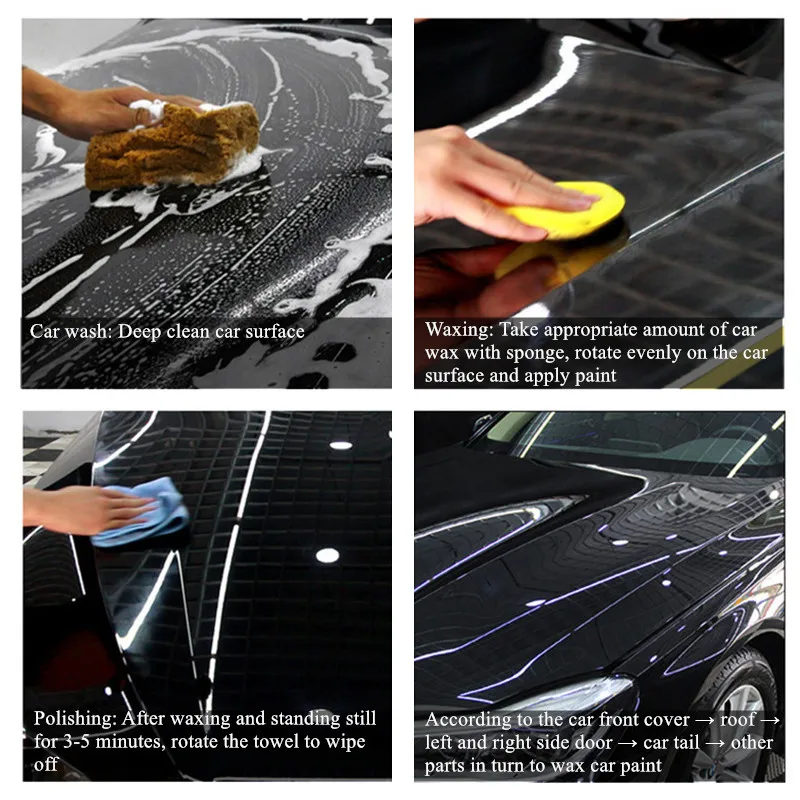 Car wash: Deep clean car surface

Waxing: Take appropriate amount of car wax with sponge, rotate evenly on the car surface and apply paint

Polishing: After waxing and standing still for 3-5 minutes, rotate the towel to wipe off

According to the car front cover → roof → left and right side door → car tail → other parts in turn to wax car paint