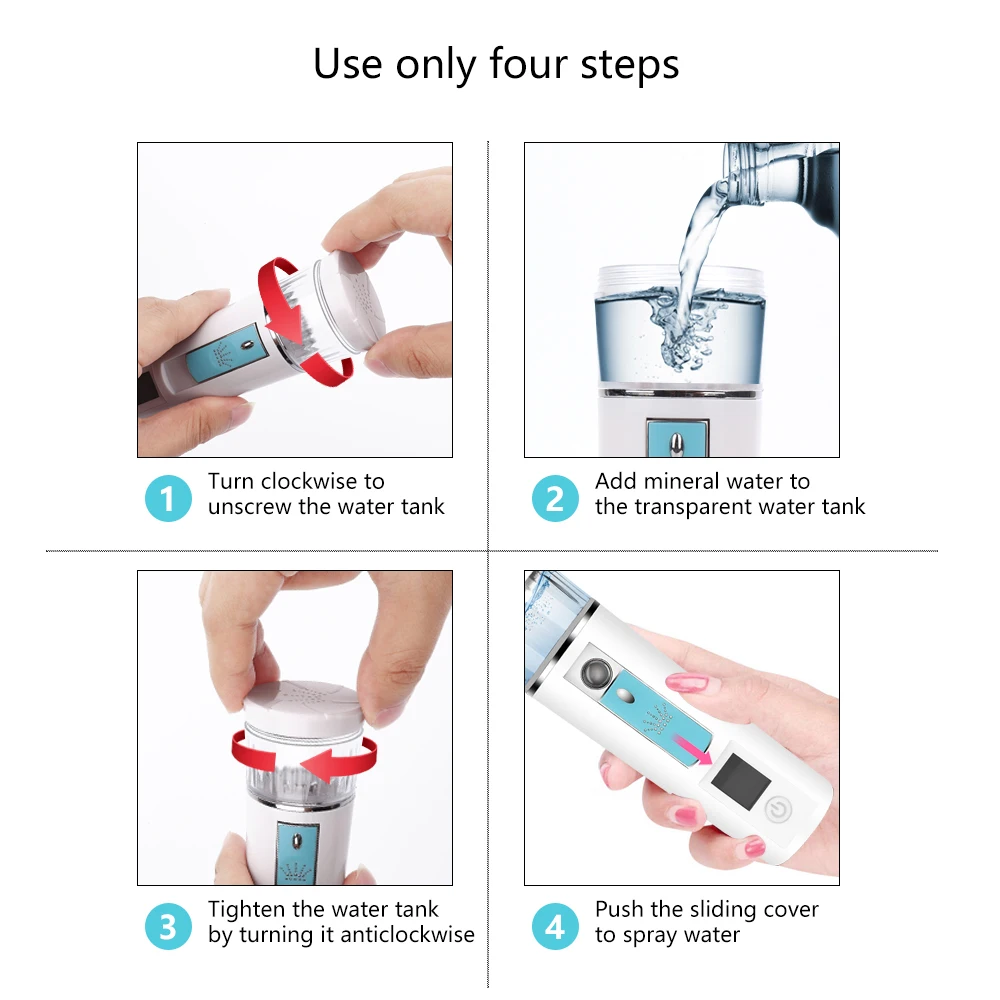 Use only four steps

1 Turn clockwise to unscrew the water tank

2 Add mineral water to the transparent water tank

3 Tighten the water tank by turning it anticlockwise

4 Push the sliding cover to spray water