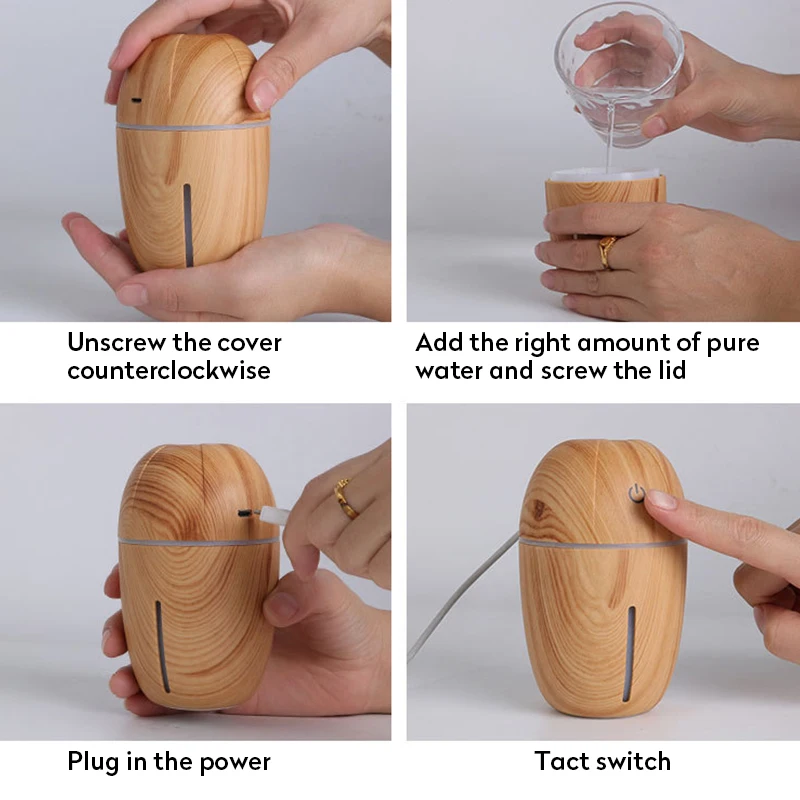 Unscrew the cover counterclockwise

Add the right amount of pure water and screw the lid

Plug in the power

Tact switch