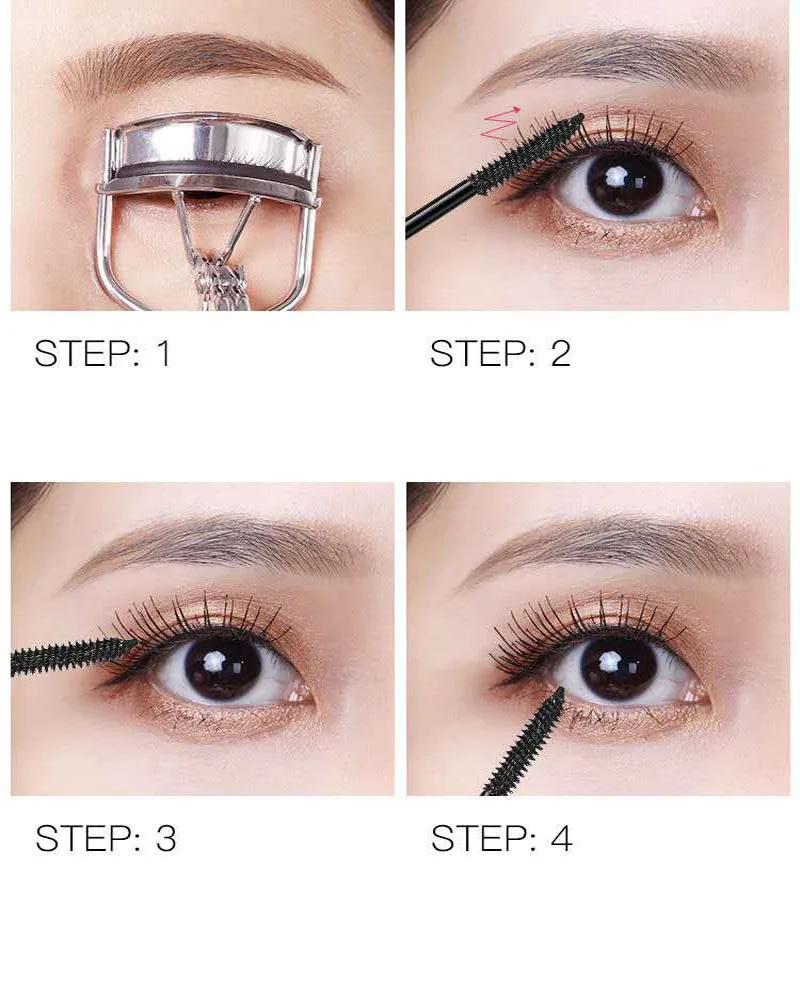 STEP: 1

STEP: 2

STEP: 3

STEP: 4