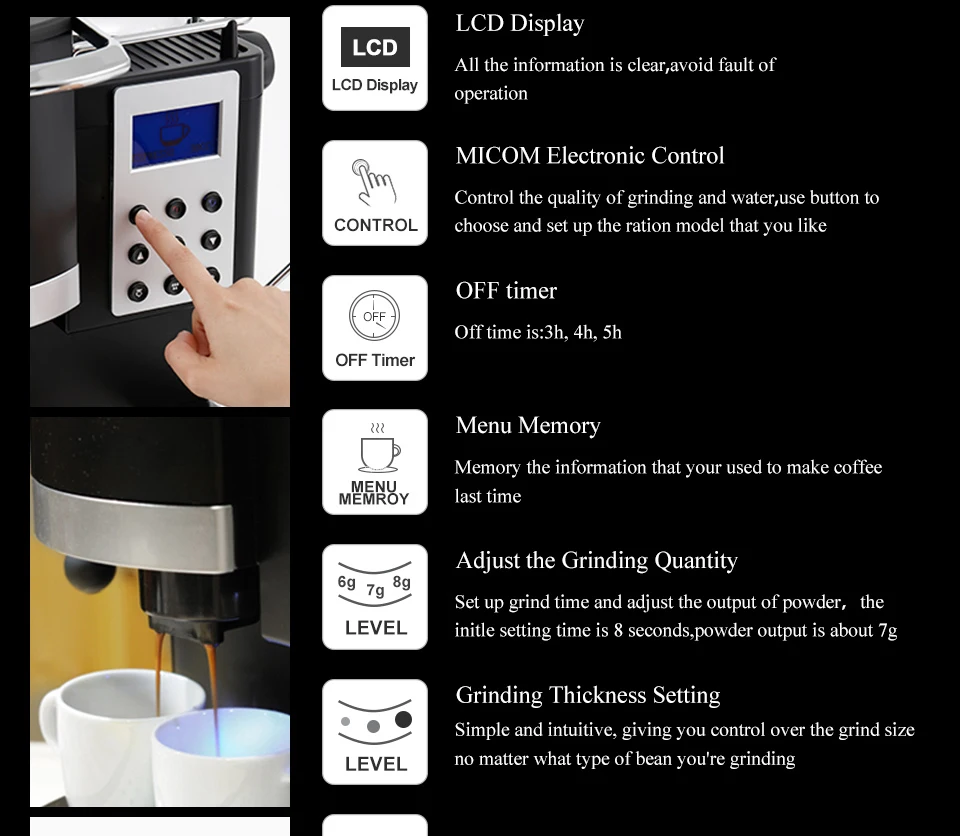 LCD
LCD Display

LCD Display
All the information is clear,avoid fault of operation

CONTROL

MICOM Electronic Control
Control the quality of grinding and water,use button to choose and set up the ration model that you like

OFF
OFF Timer

OFF timer
Off time is:3h, 4h, 5h

MENU
MEMROY

Menu Memory
Memory the information that your used to make coffee last time

6g 7g 8g
LEVEL

Adjust the Grinding Quantity
Set up grind time and adjust the output of powder, the initle setting time is 8 seconds,powder output is about 7g

LEVEL

Grinding Thickness Setting
Simple and intuitive, giving you control over the grind size no matter what type of bean you're grinding