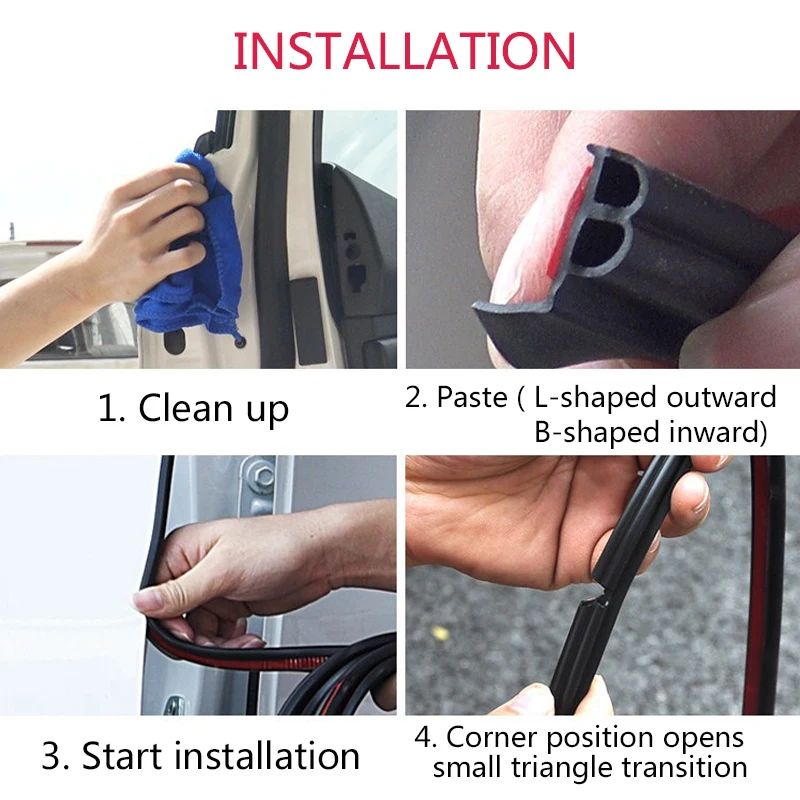 INSTALLATION

1. Clean up

2. Paste ( L-shaped outward B-shaped inward)

3. Start installation

4. Corner position opens small triangle transition