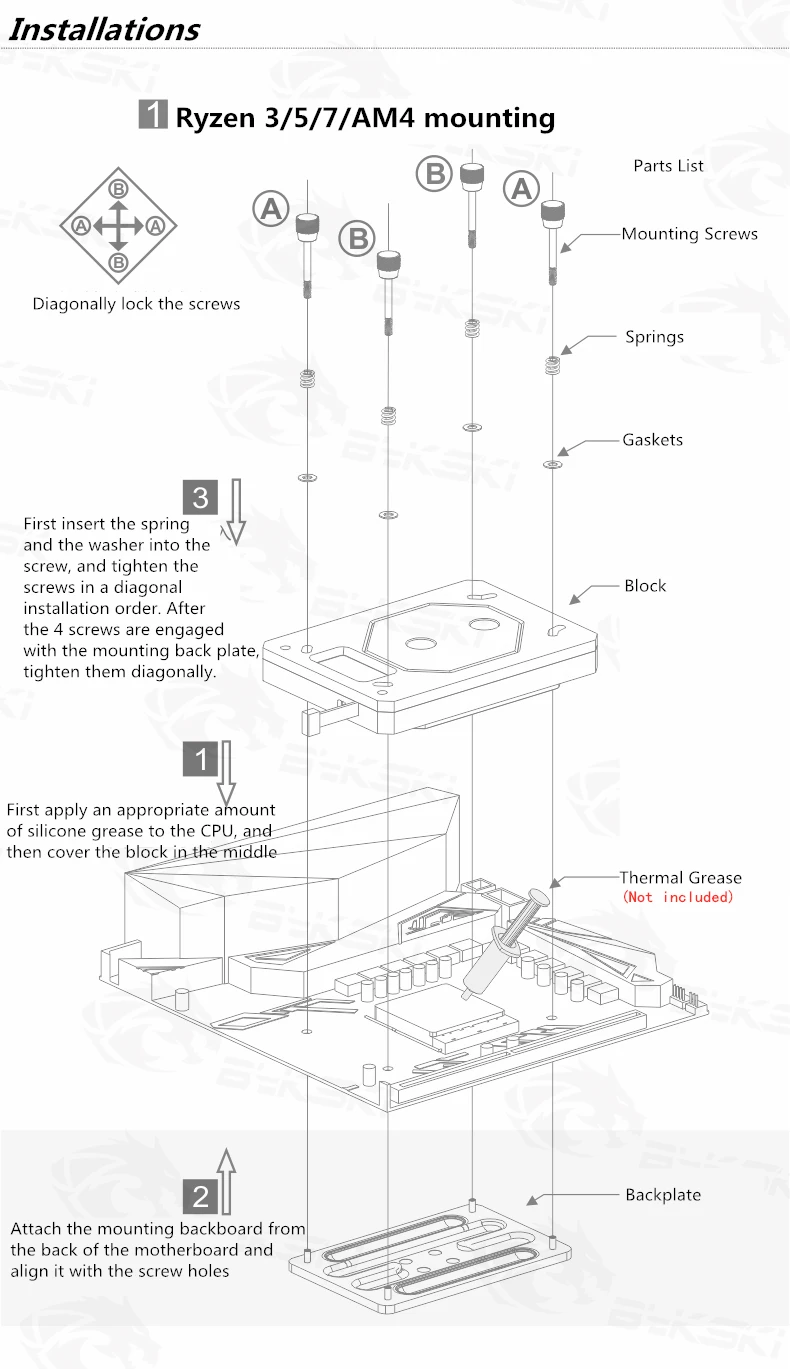 Installations

1 Ryzen 3/5/7/AM4 mounting

B
A A
B

Diagonally lock the screws

A B B A

Parts List

Mounting Screws

Springs

Gaskets

3

First insert the spring and the washer into the screw, and tighten the screws in a diagonal installation order. After the 4 screws are engaged with the mounting back plate, tighten them diagonally.

Block

1

First apply an appropriate amount of silicone grease to the CPU, and then cover the block in the middle

Thermal Grease
(Not included)

2

Attach the mounting backboard from the back of the motherboard and align it with the screw holes

Backplate

BYKSKI