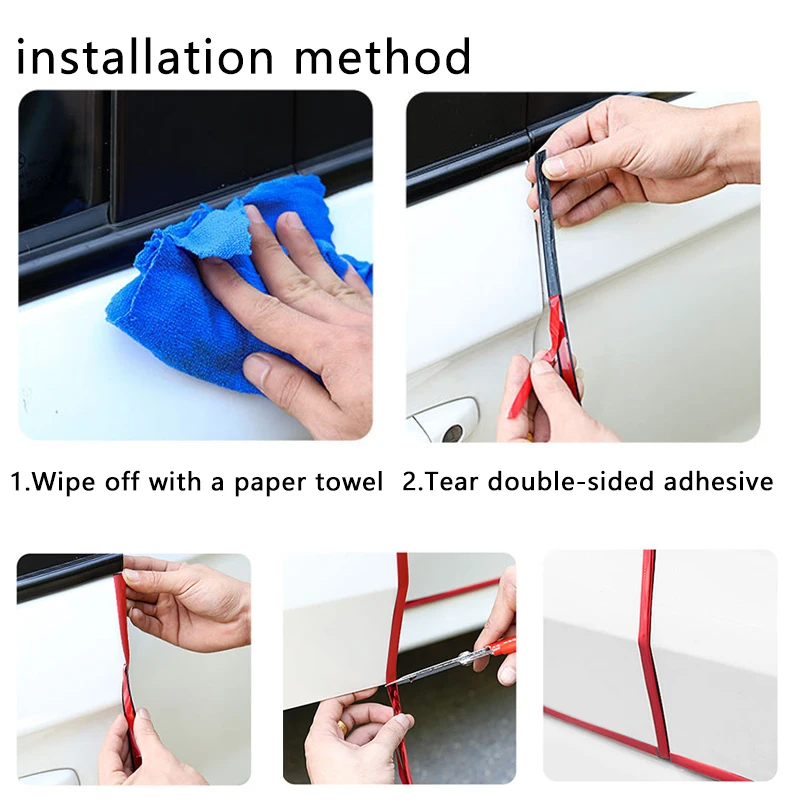 installation method

1.Wipe off with a paper towel

2.Tear double-sided adhesive