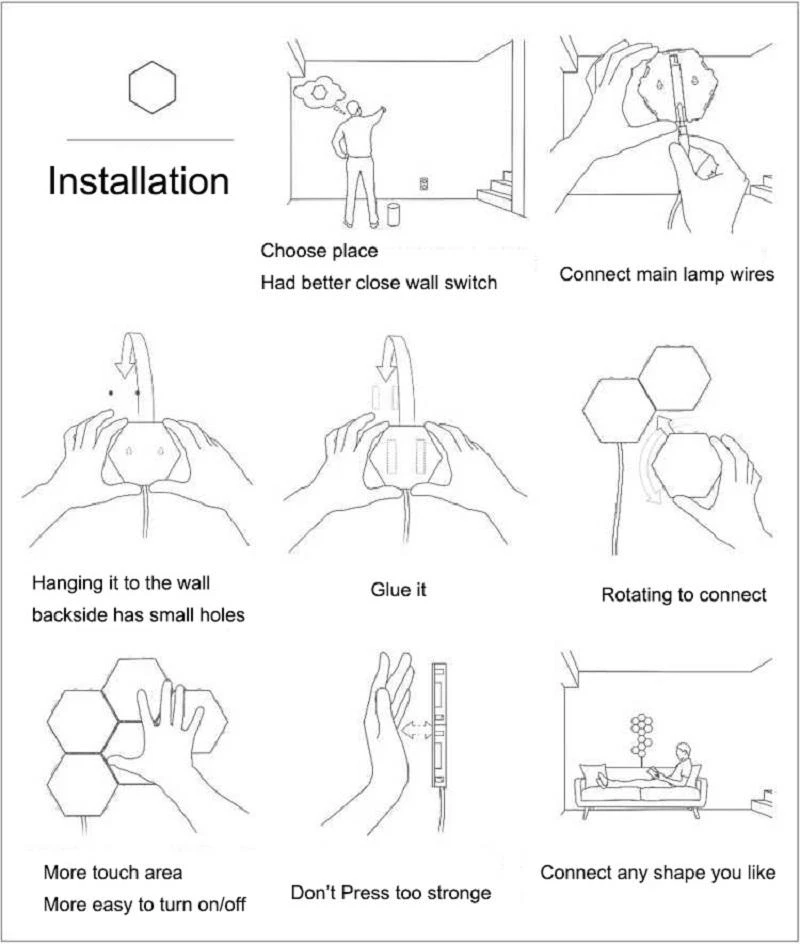 Installation

Choose place
Had better close wall switch

Connect main lamp wires

Hanging it to the wall
backside has small holes

Glue it

Rotating to connect

More touch area
More easy to turn on/off

Don't Press too stronge

Connect any shape you like