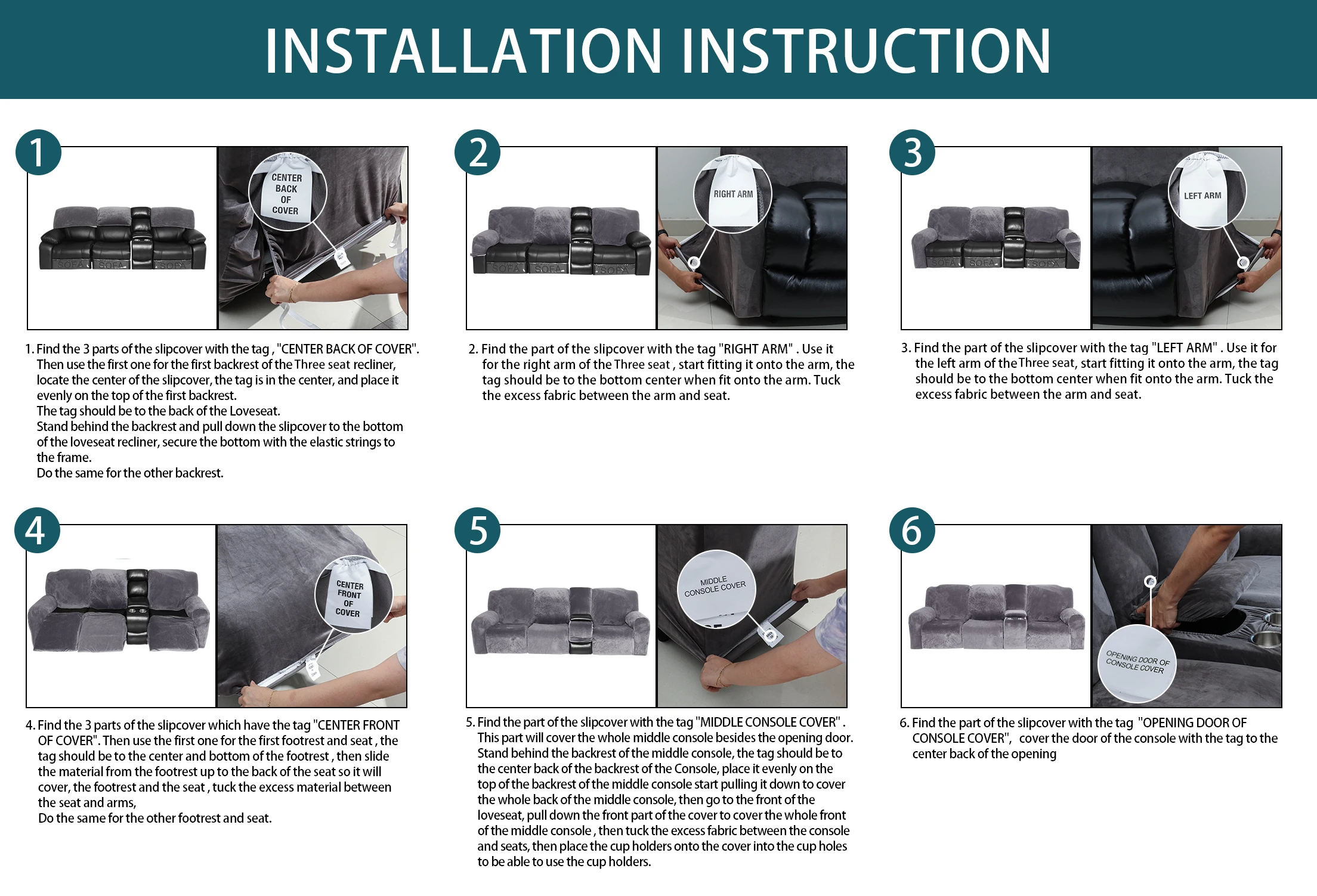 INSTALLATION INSTRUCTION

1

SOFA SOFA SOFA

CENTER BACK OF COVER

1. Find the 3 parts of the slipcover with the tag , "CENTER BACK OF COVER". Then use the first one for the first backrest of the Three seat recliner, locate the center of the slipcover, the tag is in the center, and place it evenly on the top of the first backrest.
The tag should be to the back of the Loveseat.
Stand behind the backrest and pull down the slipcover to the bottom of the loveseat recliner, secure the bottom with the elastic strings to the frame.
Do the same for the other backrest.

2

SOFA SOFA SOFA

RIGHT ARM

2. Find the part of the slipcover with the tag "RIGHT ARM" . Use it for the right arm of the Three seat , start fitting it onto the arm, the tag should be to the bottom center when fit onto the arm. Tuck the excess fabric between the arm and seat.

3

SOFA SOFA SOFA

LEFT ARM

3. Find the part of the slipcover with the tag "LEFT ARM" . Use it for the left arm of the Three seat, start fitting it onto the arm, the tag should be to the bottom center when fit onto the arm. Tuck the excess fabric between the arm and seat.

4

CENTER FRONT OF COVER

4. Find the 3 parts of the slipcover which have the tag "CENTER FRONT OF COVER". Then use the first one for the first footrest and seat , the tag should be to the center and bottom of the footrest , then slide the material from the footrest up to the back of the seat so it will cover, the footrest and the seat , tuck the excess material between the seat and arms,
Do the same for the other footrest and seat.

5

MIDDLE CONSOLE COVER

5. Find the part of the slipcover with the tag "MIDDLE CONSOLE COVER" . This part will cover the whole middle console besides the opening door. Stand behind the backrest of the middle console, the tag should be to the center back of the backrest of the Console, place it evenly on the top of the backrest of the middle console start pulling it down to cover the whole back of the middle console, then go to the front of the loveseat, pull down the front part of the cover to cover the whole front of the middle console , then tuck the excess fabric between the console and seats, then place the cup holders onto the cover into the cup holes to be able to use the cup holders.

6

OPENING DOOR OF CONSOLE COVER

6. Find the part of the slipcover with the tag "OPENING DOOR OF CONSOLE COVER", cover the door of the console with the tag to the center back of the opening