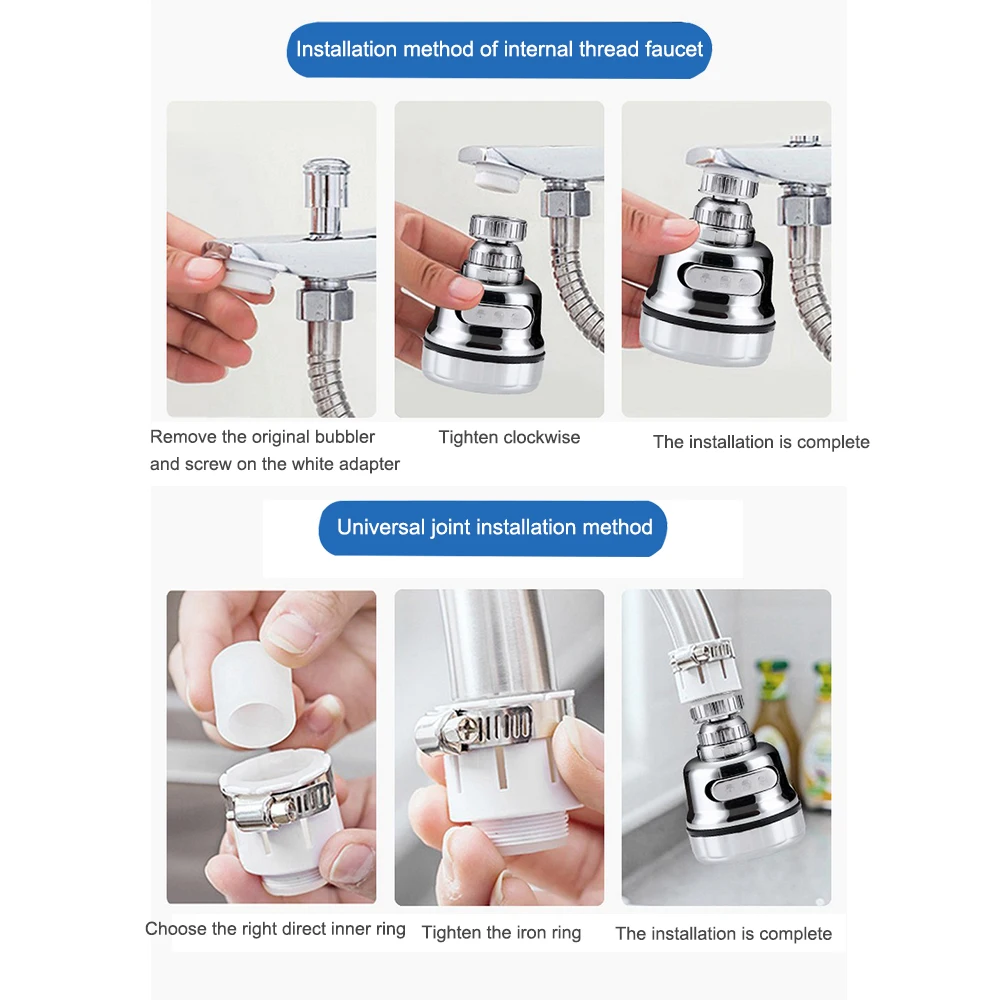 Installation method of internal thread faucet

Remove the original bubbler and screw on the white adapter

Tighten clockwise

The installation is complete

Universal joint installation method

Choose the right direct inner ring

Tighten the iron ring

The installation is complete