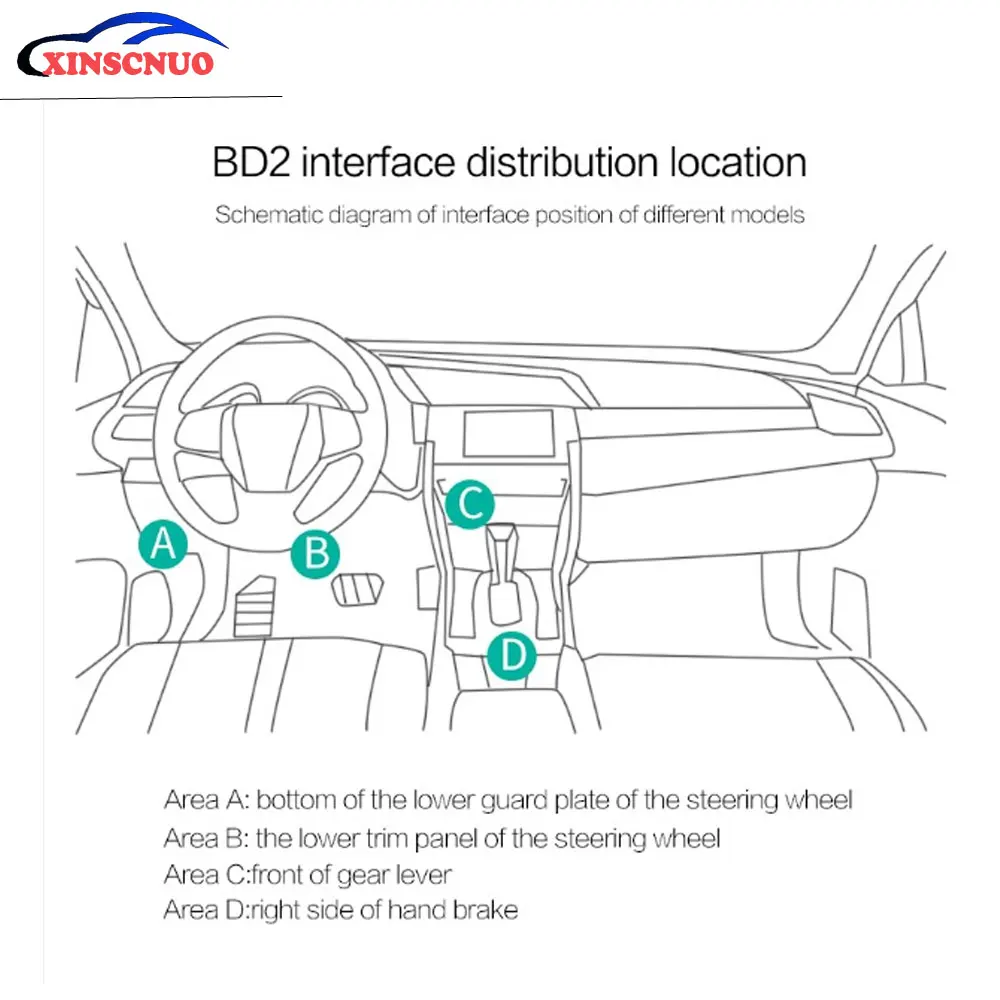 XINSCNUO

BD2 interface distribution location

Schematic diagram of interface position of different models

A
B
C
D

Area A: bottom of the lower guard plate of the steering wheel
Area B: the lower trim panel of the steering wheel
Area C:front of gear lever
Area D:right side of hand brake