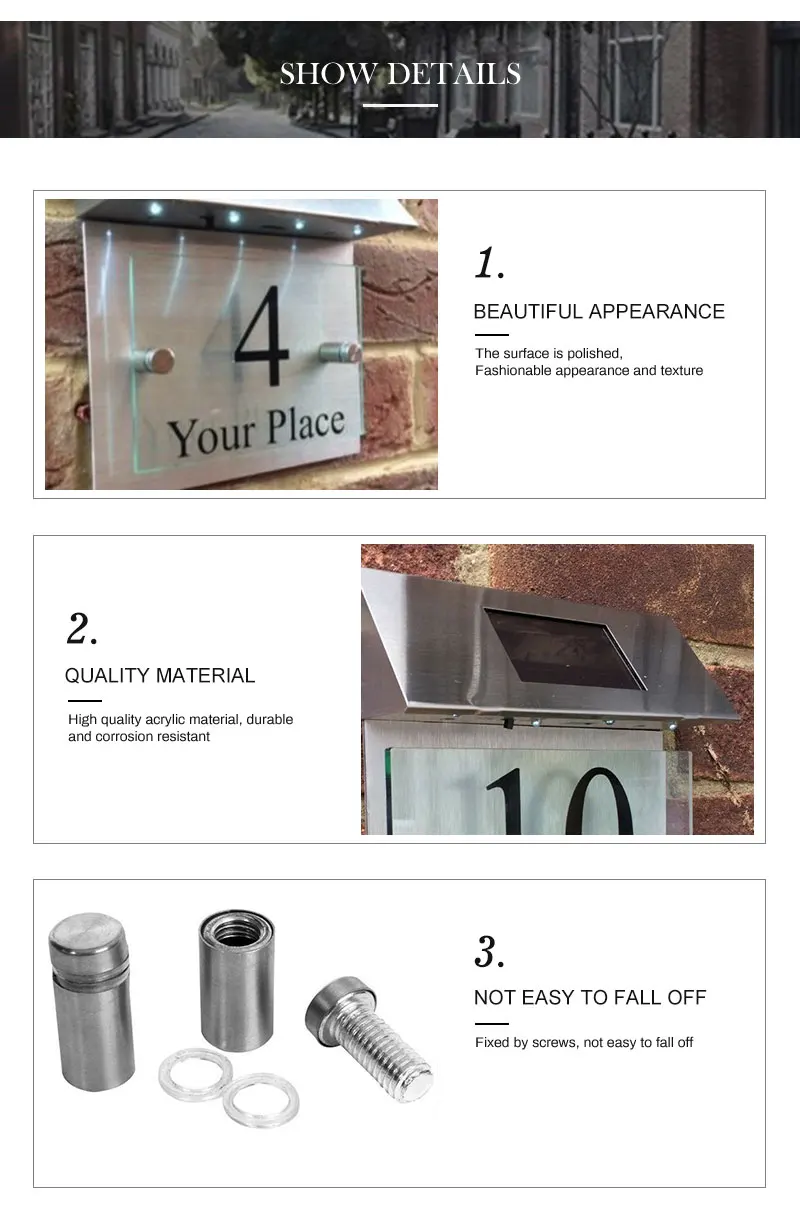 SHOW DETAILS

4
Your Place

1.

BEAUTIFUL APPEARANCE

The surface is polished,
Fashionable appearance and texture

2.

QUALITY MATERIAL

High quality acrylic material, durable and corrosion resistant

10

3.

NOT EASY TO FALL OFF

Fixed by screws, not easy to fall off