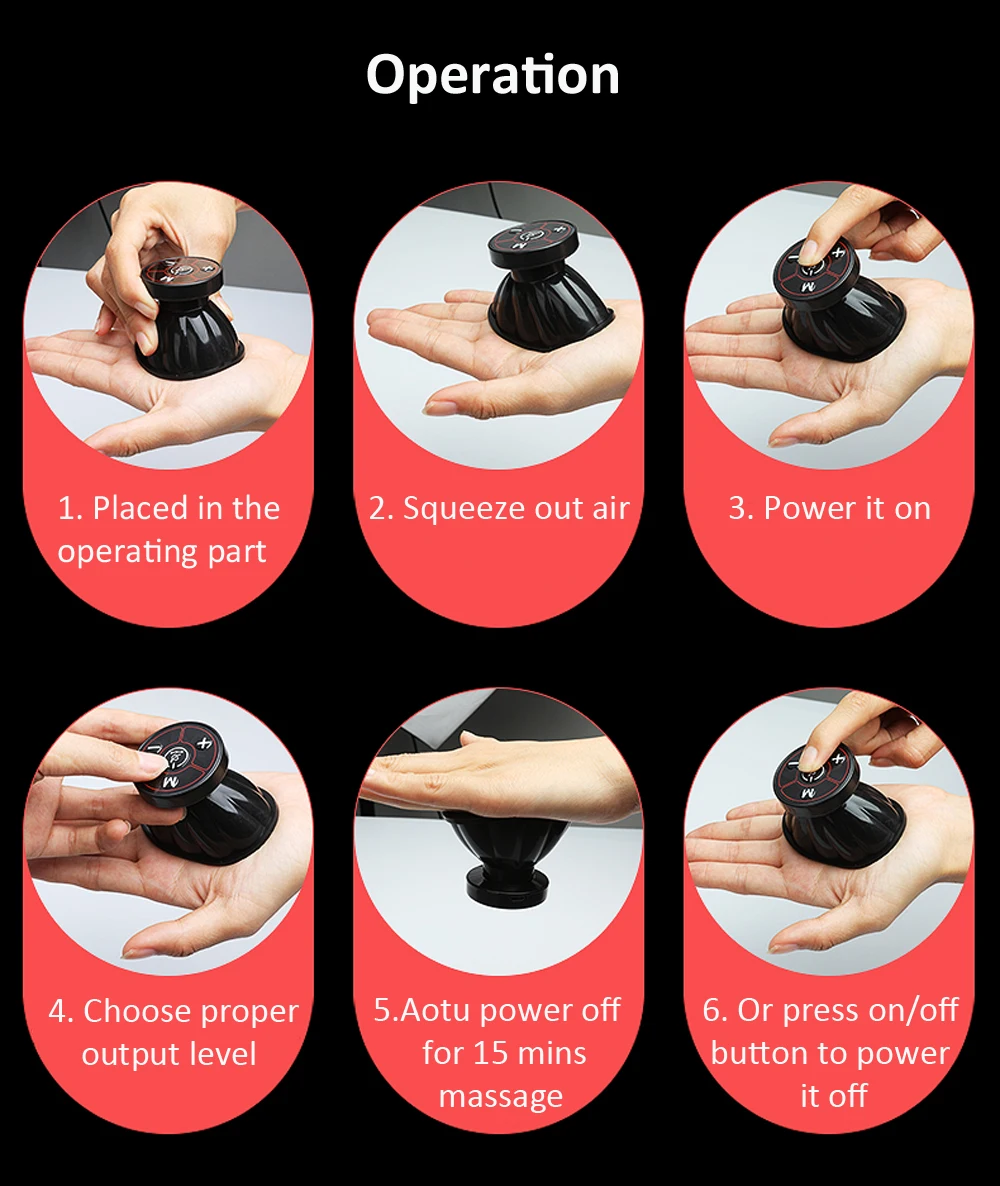 Operation

1. Placed in the operating part

2. Squeeze out air

3. Power it on

4. Choose proper output level

5.Aotu power off for 15 mins massage

6. Or press on/off button to power it off