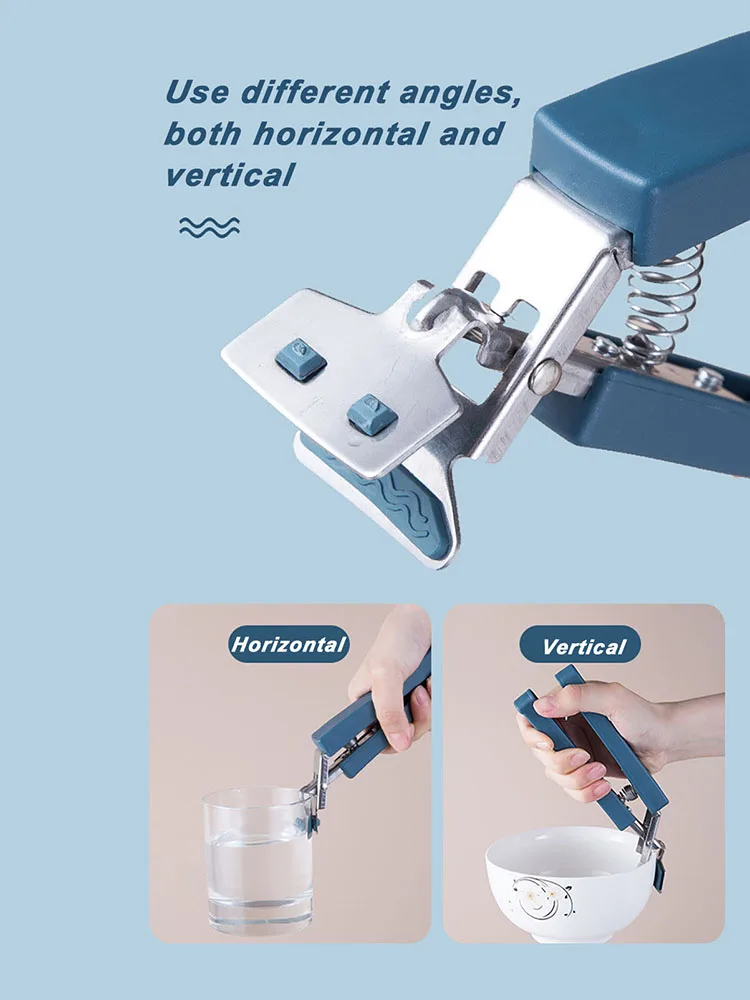 Use different angles, both horizontal and vertical

Horizontal

Vertical